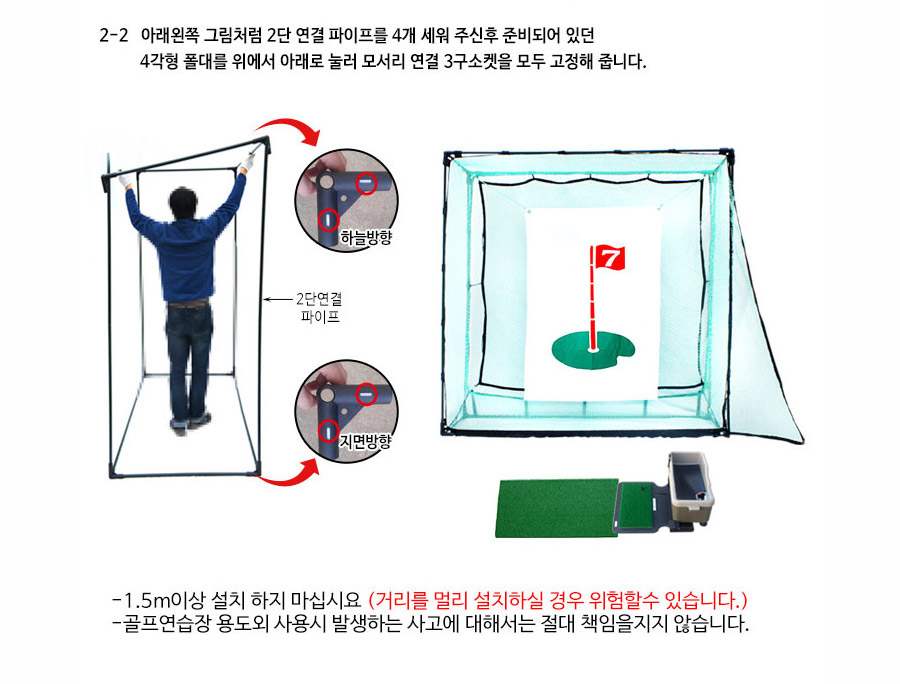 2-2 아래왼쪽 그림처럼 2단 연결 파이프를 4개 세워 주신후 준비되어 있던 4각형 폴대를 위에서 아래로 눌러 모서리 연결 3구소켓을 모두 고정해 줍니다.

하늘방향

2단연결 파이프

지면방향

7

-1.5m이상 설치 하지 마십시요 (거리를 멀리 설치하실 경우 위험할수 있습니다.)
-골프연습장 용도외 사용시 발생하는 사고에 대해서는 절대 책임을지지 않습니다.