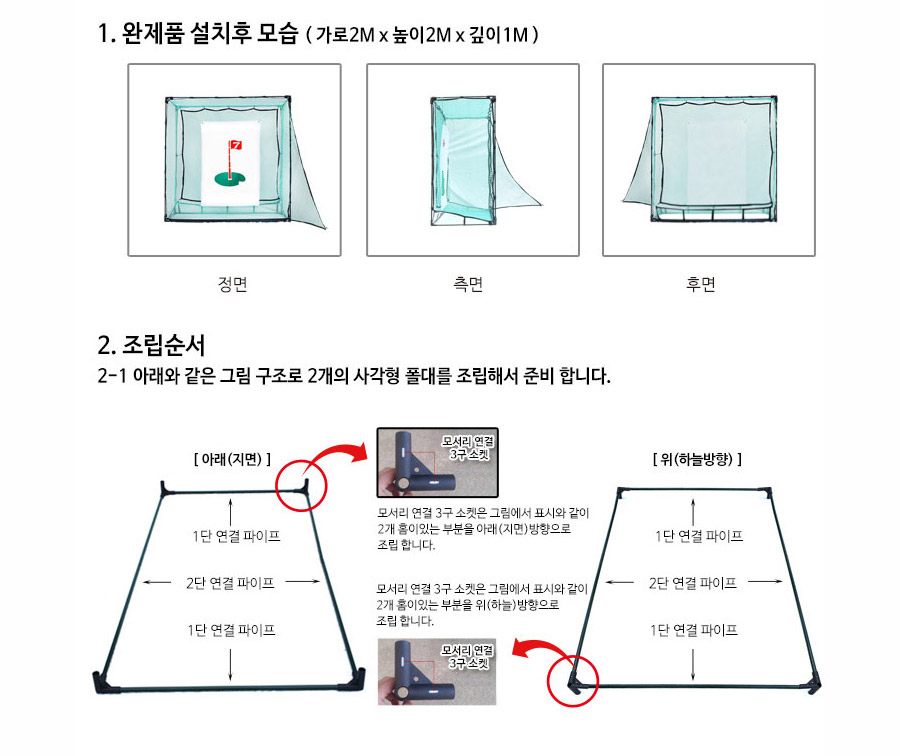 1. 완제품 설치후 모습 ( 가로2M x 높이2M x 깊이1M )

7

정면

측면

후면

2. 조립순서

2-1 아래와 같은 그림 구조로 2개의 사각형 폴대를 조립해서 준비 합니다.

[ 아래(지면) ]

1단 연결 파이프

2단 연결 파이프

1단 연결 파이프

모서리 연결 3구 소켓

모서리 연결 3구 소켓은 그림에서 표시와 같이 2개 홈이있는 부분을 아래(지면)방향으로 조립 합니다.

모서리 연결 3구 소켓은 그림에서 표시와 같이 2개 홈이있는 부분을 위(하늘)방향으로 조립 합니다.

모서리 연결 3구 소켓

[ 위(하늘방향) ]

1단 연결 파이프

2단 연결 파이프

1단 연결 파이프