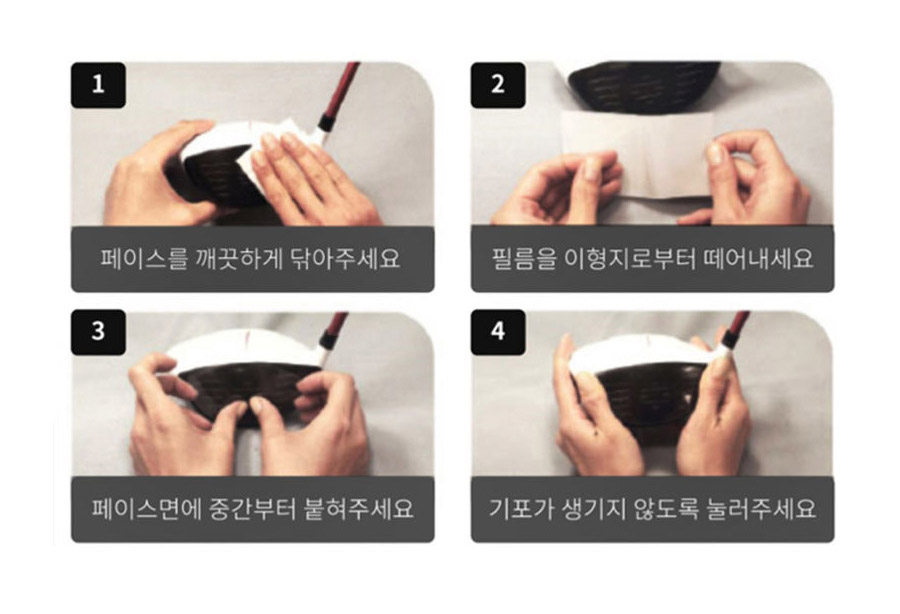 1

페이스를 깨끗하게 닦아주세요

2

필름을 이형지로부터 떼어내세요

3

페이스면에 중간부터 붙혀주세요

4

기포가 생기지 않도록 눌러주세요