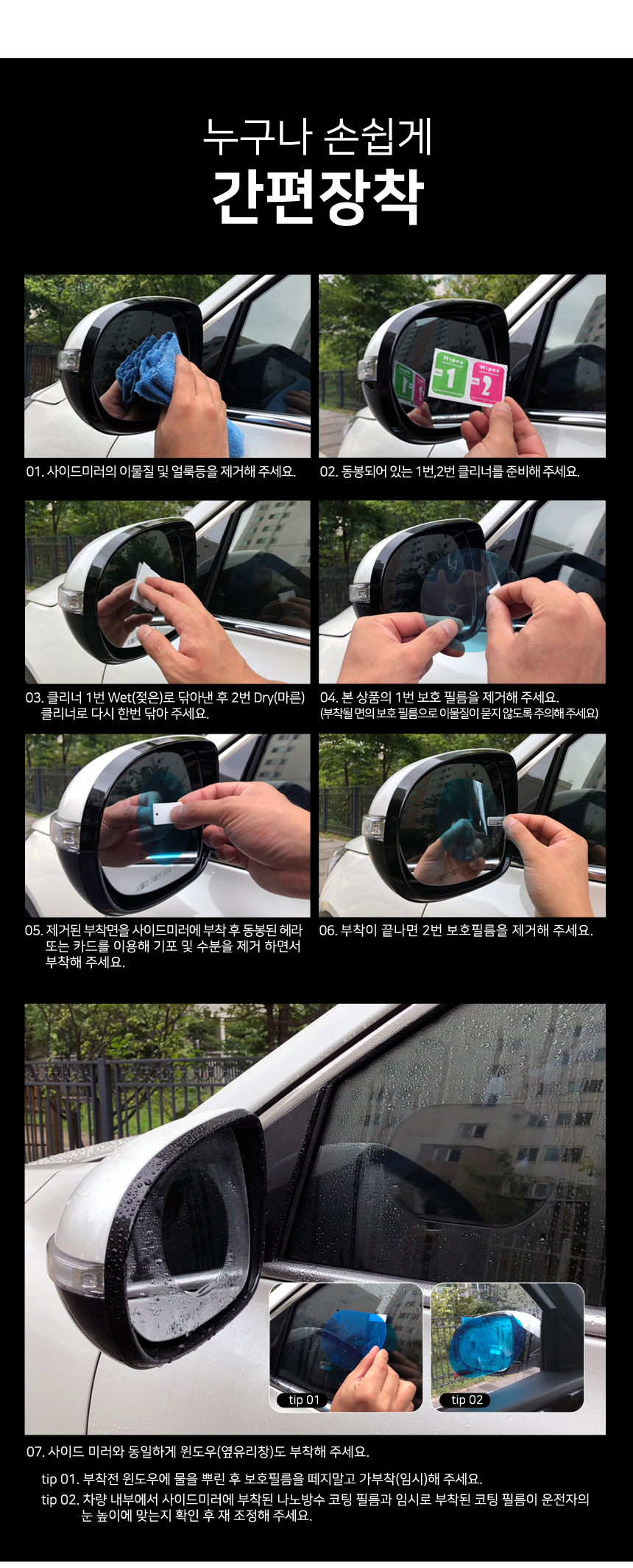 누구나 손쉽게
간편장착

Wipes 1 Wipes 2

01. 사이드미러의 이물질 및 얼룩등을 제거해 주세요.

02. 동봉되어 있는 1번,2번 클리너를 준비해 주세요.

03. 클리너 1번 Wet(젖은)로 닦아낸 후 2번 Dry(마른) 클리너로 다시 한번 닦아 주세요.

04. 본 상품의 1번 보호 필름을 제거해 주세요.
(부착될 면의 보호 필름으로 이물질이 묻지 않도록 주의해 주세요)

05. 제거된 부착면을 사이드미러에 부착 후 동봉된 헤라 또는 카드를 이용해 기포 및 수분을 제거 하면서 부착해 주세요.

06. 부착이 끝나면 2번 보호필름을 제거해 주세요.

tip 01

tip 02

07. 사이드 미러와 동일하게 윈도우(옆유리창)도 부착해 주세요.

tip 01. 부착전 윈도우에 물을 뿌린 후 보호필름을 떼지말고 가부착(임시)해 주세요.
tip 02. 차량 내부에서 사이드미러에 부착된 나노방수 코팅 필름과 임시로 부착된 코팅 필름이 운전자의 눈 높이에 맞는지 확인 후 재 조정해 주세요.