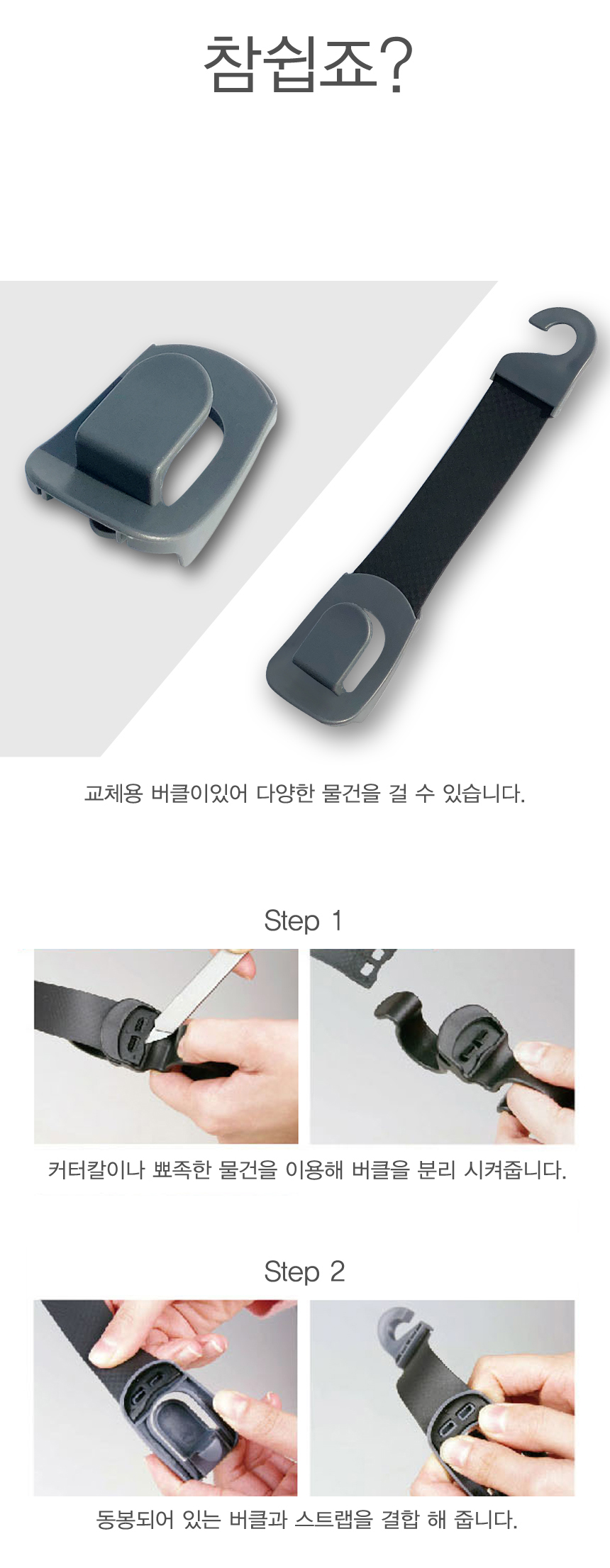 참쉽죠?

교체용 버클이있어 다양한 물건을 걸 수 있습니다.

Step 1

커터칼이나 뾰족한 물건을 이용해 버클을 분리 시켜줍니다.

Step 2

동봉되어 있는 버클과 스트랩을 결합 해 줍니다.