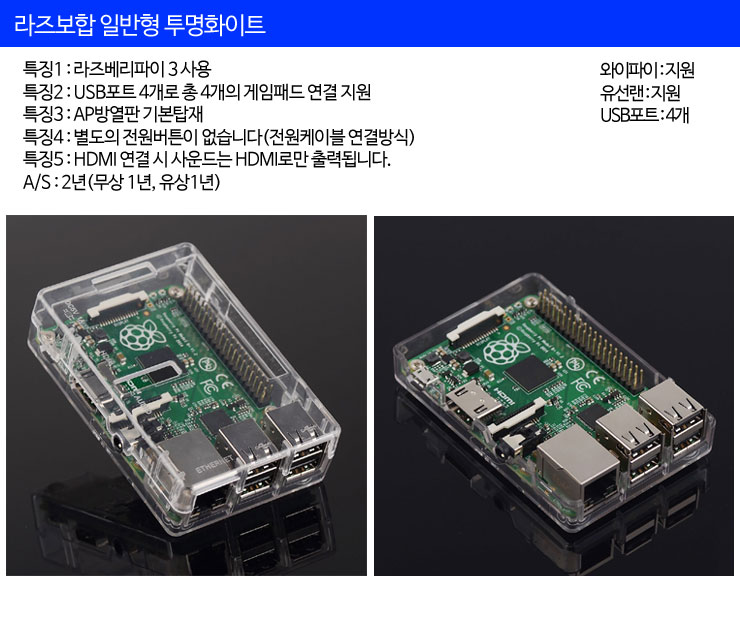 라즈보합 일반형 투명화이트

특징1 : 라즈베리파이 3 사용
특징2 : USB포트 4개로 총 4개의 게임패드 연결 지원
특징3 : AP방열판 기본탑재
특징4 : 별도의 전원버튼이 없습니다 (전원케이블 연결방식)
특징5 : HDMI 연결 시 사운드는 HDMI로만 출력됩니다.
A/S : 2년 (무상 1년, 유상1년)

와이파이 : 지원
유선랜 : 지원
USB포트 : 4개

ETHERNET

HDMI