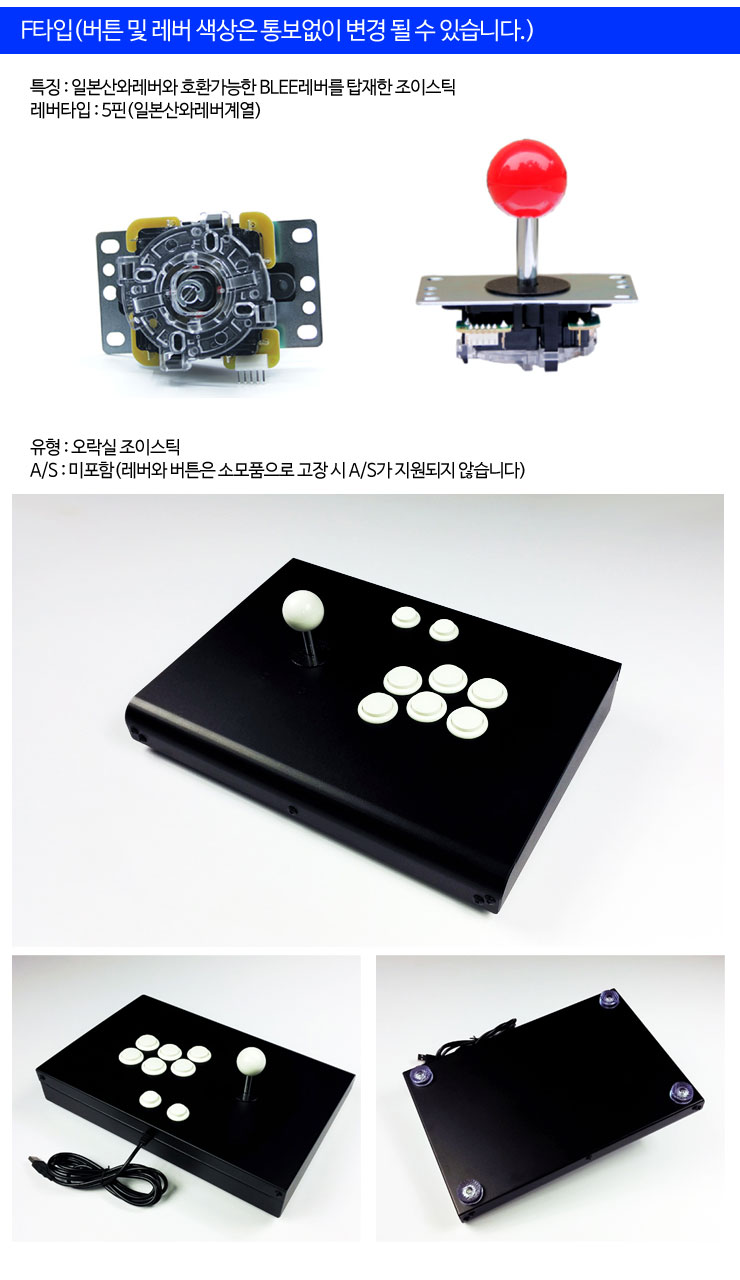 F타입(버튼 및 레버 색상은 통보없이 변경 될 수 있습니다.)

특징 : 일본산와레버와 호환가능한 BLEE레버를 탑재한 조이스틱
레버타입 : 5핀(일본산와레버계열)

유형 : 오락실 조이스틱
A/S : 미포함(레버와 버튼은 소모품으로 고장 시 A/S가 지원되지 않습니다)