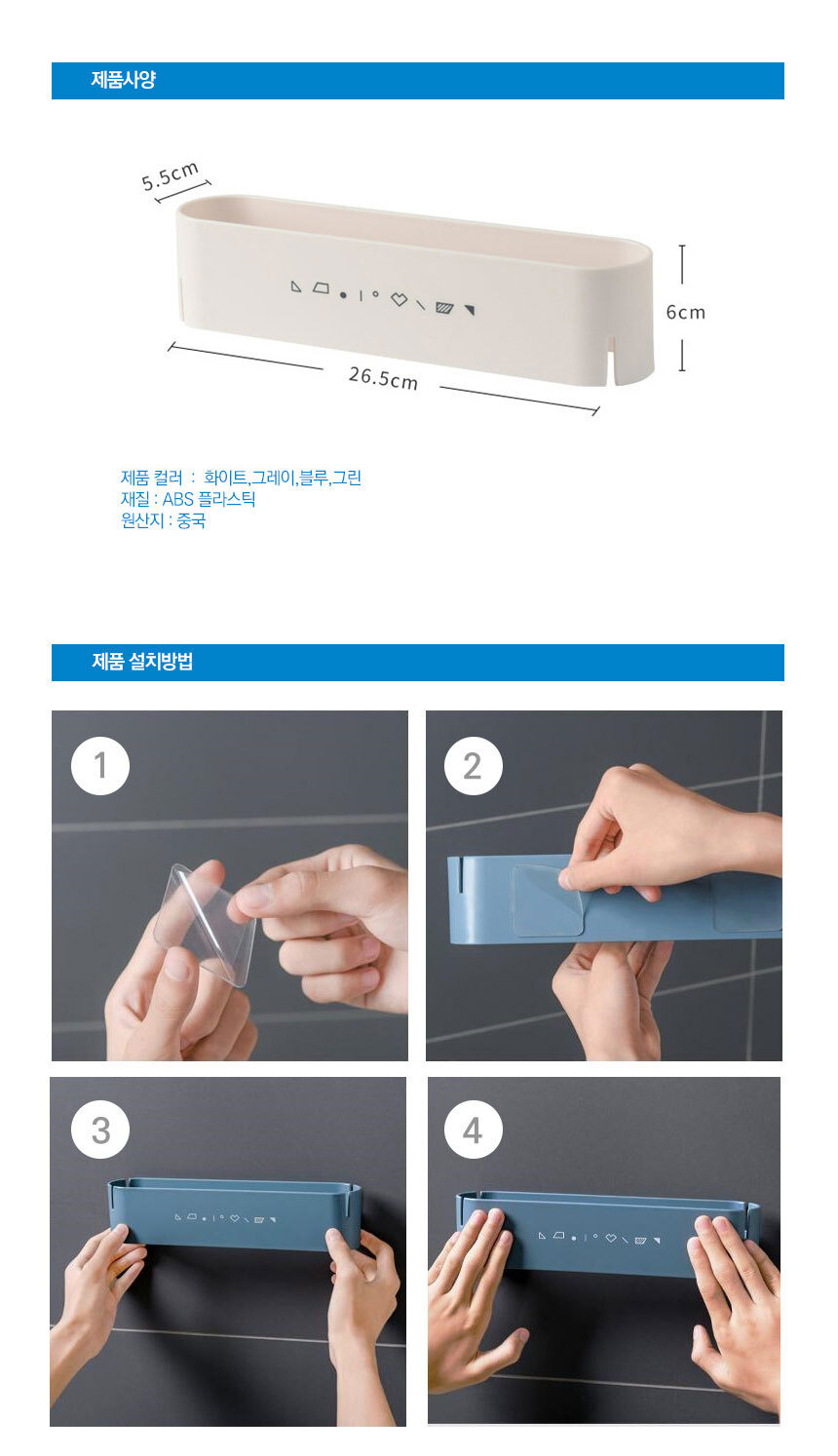 제품사양

5.5cm

6cm

26.5cm

제품 컬러 : 화이트,그레이,블루,그린
재질 : ABS 플라스틱
원산지 : 중국

제품 설치방법

1

2

3

4