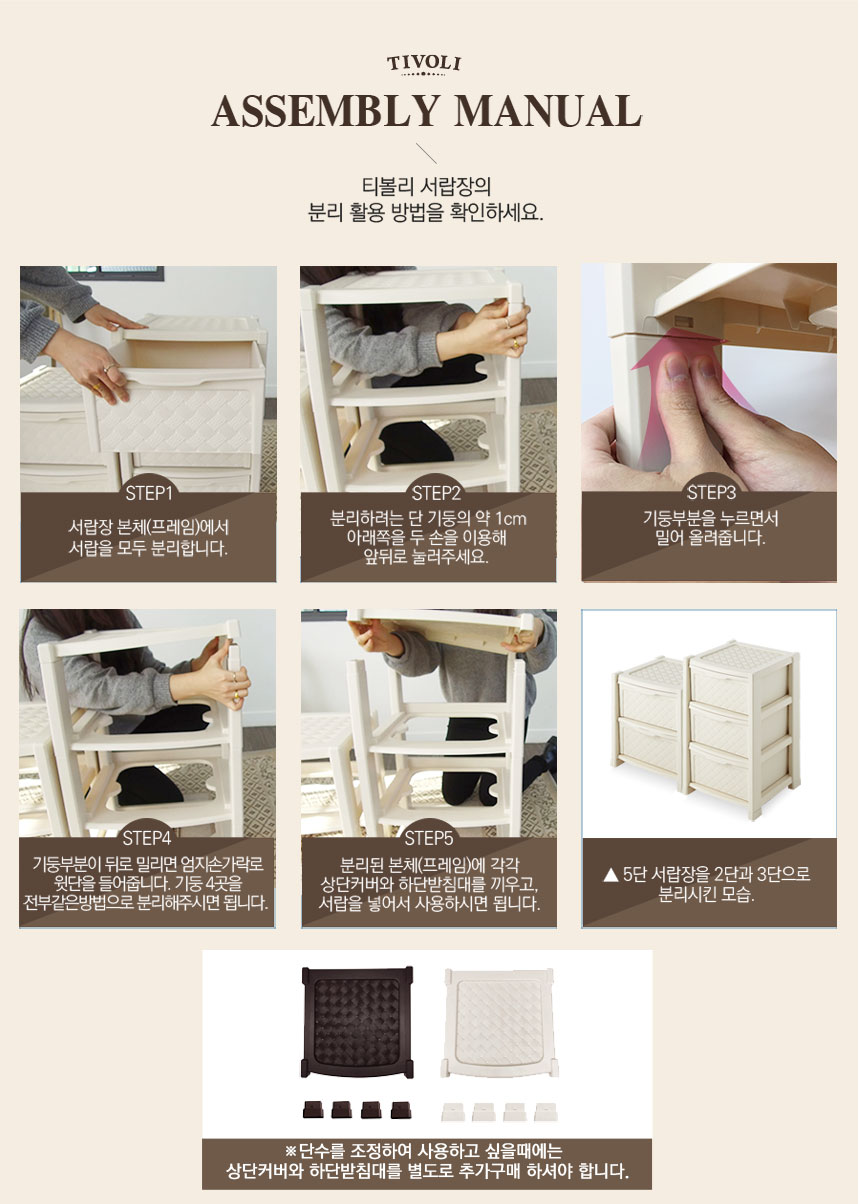 TIVOLI

ASSEMBLY MANUAL

티볼리 서랍장의
분리 활용 방법을 확인하세요.

STEP1
서랍장 본체(프레임)에서
서랍을 모두 분리합니다.

STEP2
분리하려는 단 기둥의 약 1cm
아래쪽을 두 손을 이용해
앞뒤로 눌러주세요.

STEP3
기둥부분을 누르면서
밀어 올려줍니다.

STEP4
기둥부분이 뒤로 밀리면 엄지손가락로
윗단을 들어줍니다. 기둥 4곳을
전부같은방법으로 분리해주시면 됩니다.

STEP5
분리된 본체(프레임)에 각각
상단커버와 하단받침대를 끼우고,
서랍을 넣어서 사용하시면 됩니다.

▲ 5단 서랍장을 2단과 3단으로
분리시킨 모습.

※단수를 조정하여 사용하고 싶을때에는
상단커버와 하단받침대를 별도로 추가구매 하셔야 합니다.