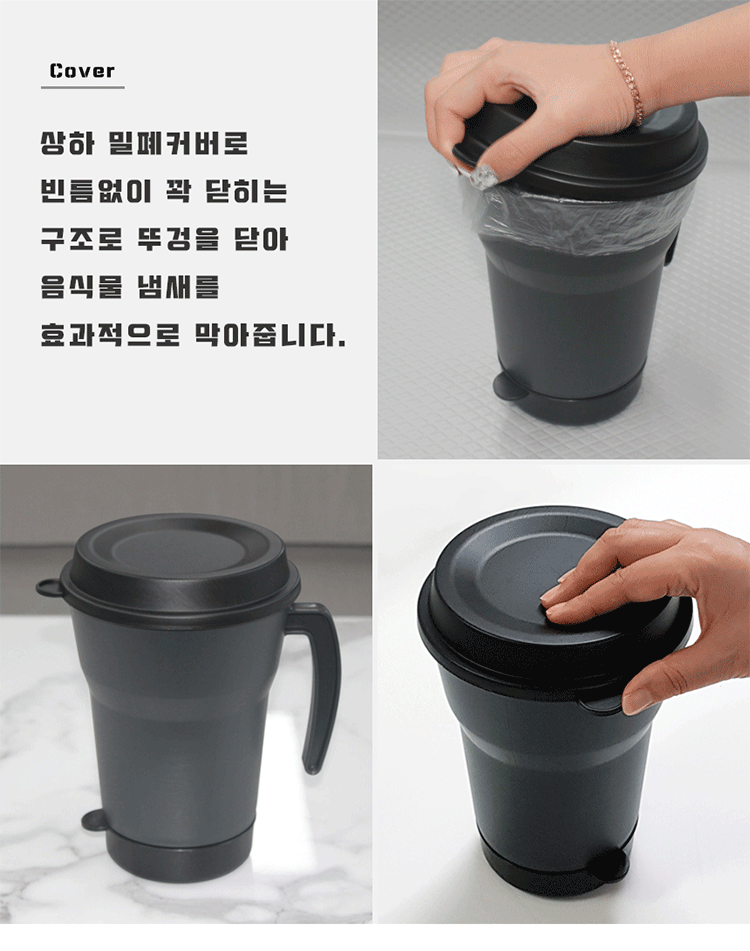 Cover

상하 밀폐커버로
빈틈없이 꽉 닫히는
구조로 뚜껑을 닫아
음식물 냄새를
효과적으로 막아줍니다.