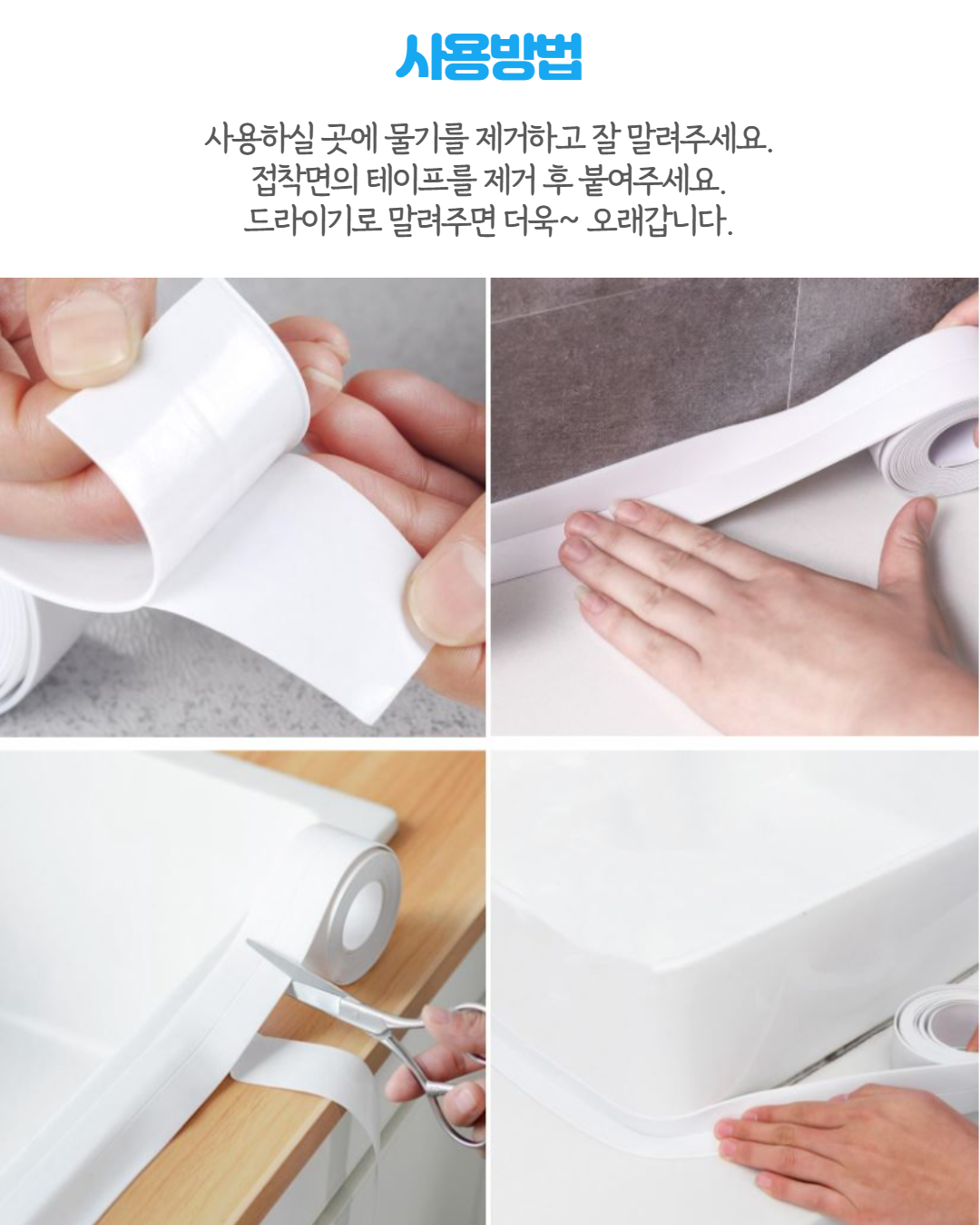 사용방법

사용하실 곳에 물기를 제거하고 잘 말려주세요.
접착면의 테이프를 제거 후 붙여주세요.
드라이기로 말려주면 더욱~ 오래갑니다.