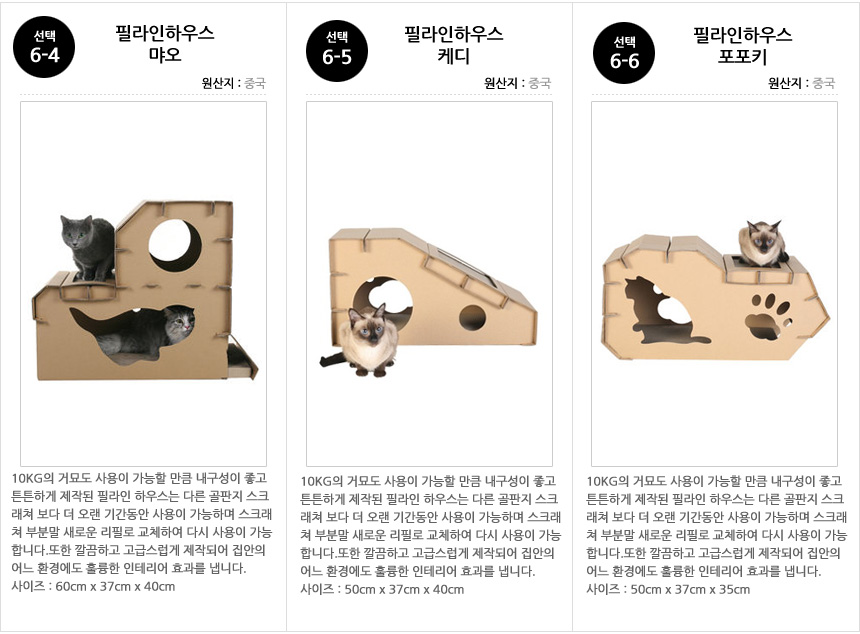 선택
6-4

필라인하우스
먀오

원산지 : 중국

10KG의 거묘도 사용이 가능할 만큼 내구성이 좋고 튼튼하게 제작된 필라인 하우스는 다른 골판지 스크래쳐 보다 더 오랜 기간동안 사용이 가능하며 스크래쳐 부분말 새로운 리필로 교체하여 다시 사용이 가능합니다.또한 깔끔하고 고급스럽게 제작되어 집안의 어느 환경에도 훌륭한 인테리어 효과를 냅니다.
사이즈 : 60cm x 37cm x 40cm

선택
6-5

필라인하우스
케디

원산지 : 중국

10KG의 거묘도 사용이 가능할 만큼 내구성이 좋고 튼튼하게 제작된 필라인 하우스는 다른 골판지 스크래쳐 보다 더 오랜 기간동안 사용이 가능하며 스크래쳐 부분말 새로운 리필로 교체하여 다시 사용이 가능합니다.또한 깔끔하고 고급스럽게 제작되어 집안의 어느 환경에도 훌륭한 인테리어 효과를 냅니다.
사이즈 : 50cm x 37cm x 40cm

선택
6-6

필라인하우스
포포키

원산지 : 중국

10KG의 거묘도 사용이 가능할 만큼 내구성이 좋고 튼튼하게 제작된 필라인 하우스는 다른 골판지 스크래쳐 보다 더 오랜 기간동안 사용이 가능하며 스크래쳐 부분말 새로운 리필로 교체하여 다시 사용이 가능합니다.또한 깔끔하고 고급스럽게 제작되어 집안의 어느 환경에도 훌륭한 인테리어 효과를 냅니다.
사이즈 : 50cm x 37cm x 35cm