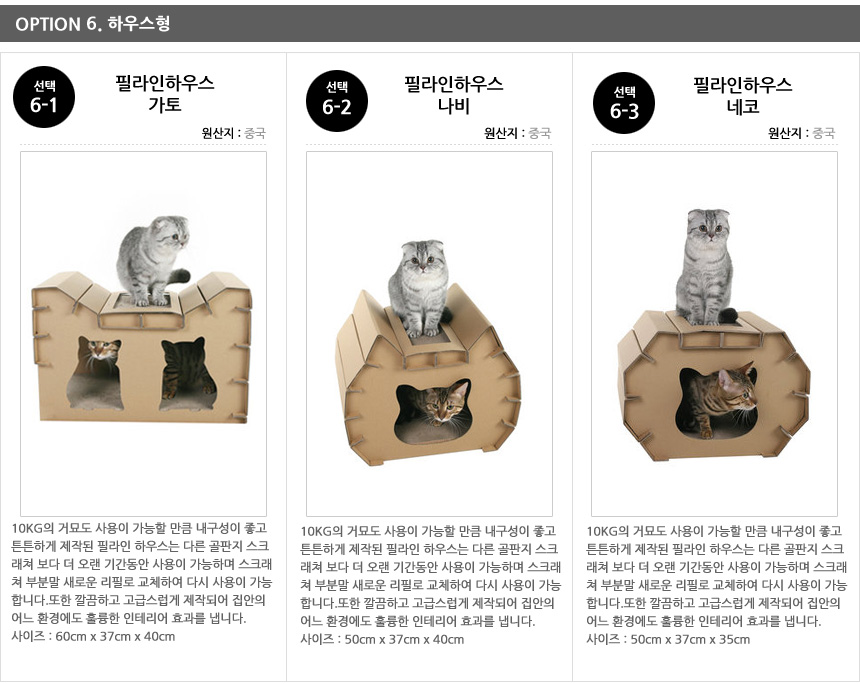 OPTION 6. 하우스형

선택 6-1

필라인하우스 가토

원산지 : 중국

10KG의 거묘도 사용이 가능할 만큼 내구성이 좋고 튼튼하게 제작된 필라인 하우스는 다른 골판지 스크래쳐 보다 더 오랜 기간동안 사용이 가능하며 스크래쳐 부분말 새로운 리필로 교체하여 다시 사용이 가능합니다.또한 깔끔하고 고급스럽게 제작되어 집안의 어느 환경에도 훌륭한 인테리어 효과를 냅니다.
사이즈 : 60cm x 37cm x 40cm

선택 6-2

필라인하우스 나비

원산지 : 중국

10KG의 거묘도 사용이 가능할 만큼 내구성이 좋고 튼튼하게 제작된 필라인 하우스는 다른 골판지 스크래쳐 보다 더 오랜 기간동안 사용이 가능하며 스크래쳐 부분말 새로운 리필로 교체하여 다시 사용이 가능합니다.또한 깔끔하고 고급스럽게 제작되어 집안의 어느 환경에도 훌륭한 인테리어 효과를 냅니다.
사이즈 : 50cm x 37cm x 40cm

선택 6-3

필라인하우스 네코

원산지 : 중국

10KG의 거묘도 사용이 가능할 만큼 내구성이 좋고 튼튼하게 제작된 필라인 하우스는 다른 골판지 스크래쳐 보다 더 오랜 기간동안 사용이 가능하며 스크래쳐 부분말 새로운 리필로 교체하여 다시 사용이 가능합니다.또한 깔끔하고 고급스럽게 제작되어 집안의 어느 환경에도 훌륭한 인테리어 효과를 냅니다.
사이즈 : 50cm x 37cm x 35cm