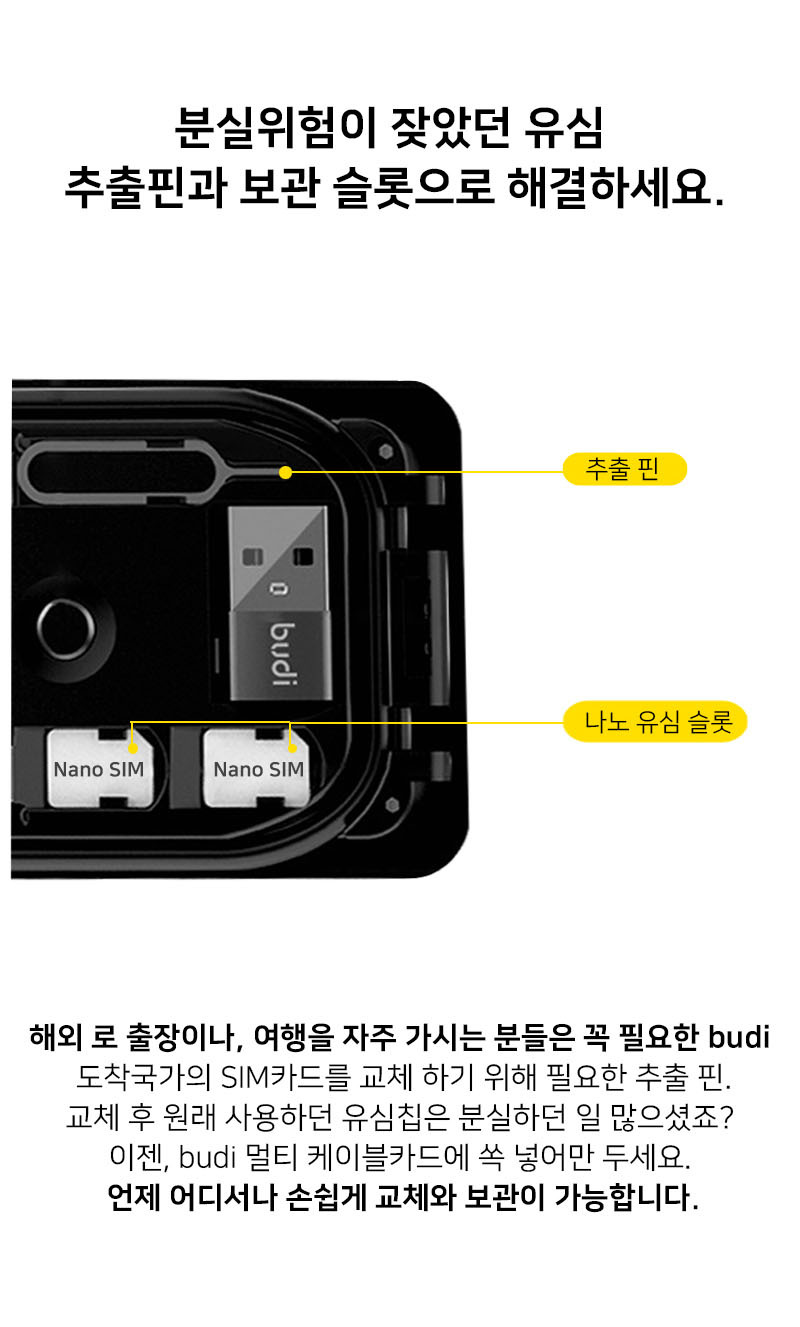 분실위험이 잦았던 유심
추출핀과 보관 슬롯으로 해결하세요.

추출 핀

budi

나노 유심 슬롯

Nano SIM

Nano SIM

해외 로 출장이나, 여행을 자주 가시는 분들은 꼭 필요한 budi
도착국가의 SIM카드를 교체 하기 위해 필요한 추출 핀.
교체 후 원래 사용하던 유심칩은 분실하던 일 많으셨죠?
이젠, budi 멀티 케이블카드에 쏙 넣어만 두세요.
언제 어디서나 손쉽게 교체와 보관이 가능합니다.