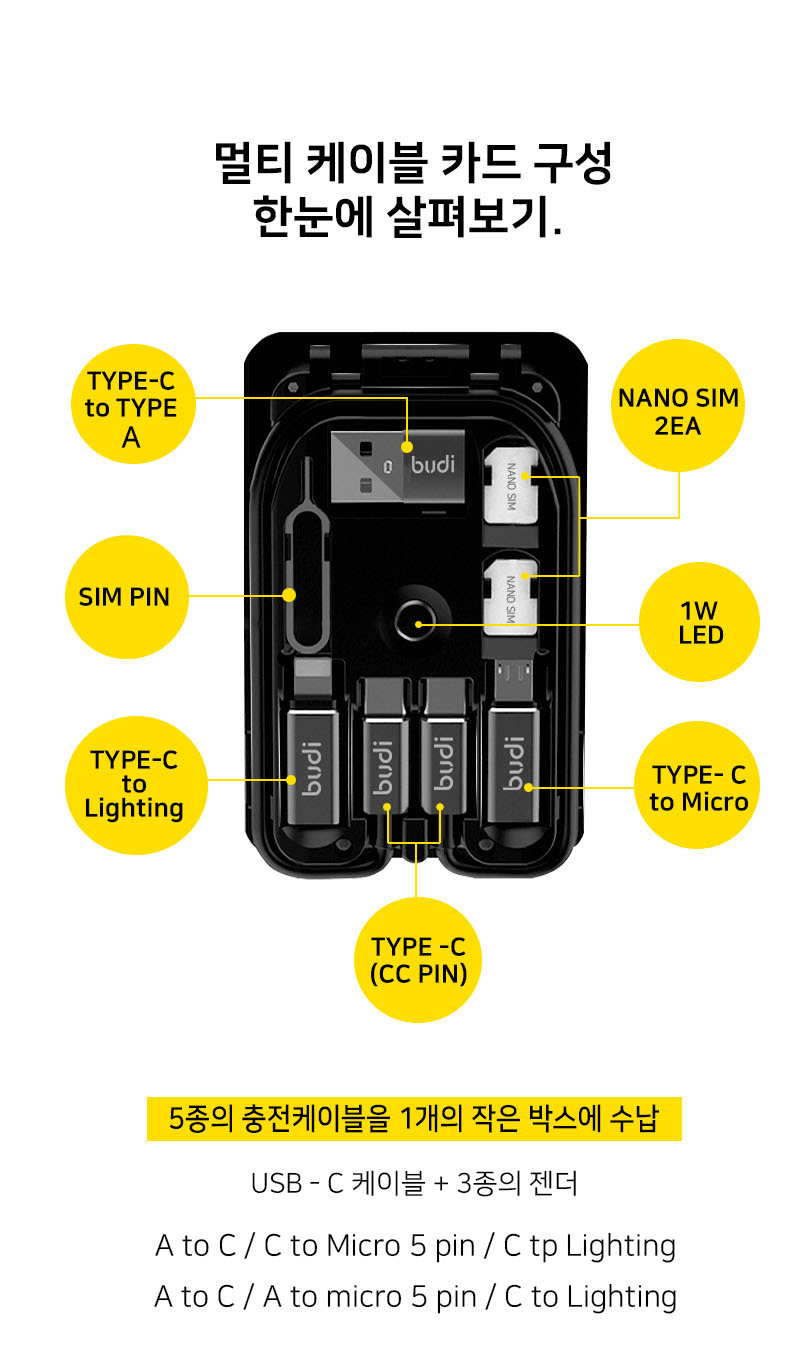 멀티 케이블 카드 구성
한눈에 살펴보기.

TYPE-C to TYPE A

NANO SIM 2EA

budi

NANO SIM

NANO SIM

SIM PIN

1W LED

TYPE-C to Lighting

budi

budi

budi

budi

TYPE- C to Micro

TYPE -C (CC PIN)

5종의 충전케이블을 1개의 작은 박스에 수납

USB - C 케이블 + 3종의 젠더

A to C / C to Micro 5 pin / C tp Lighting
A to C / A to micro 5 pin / C to Lighting