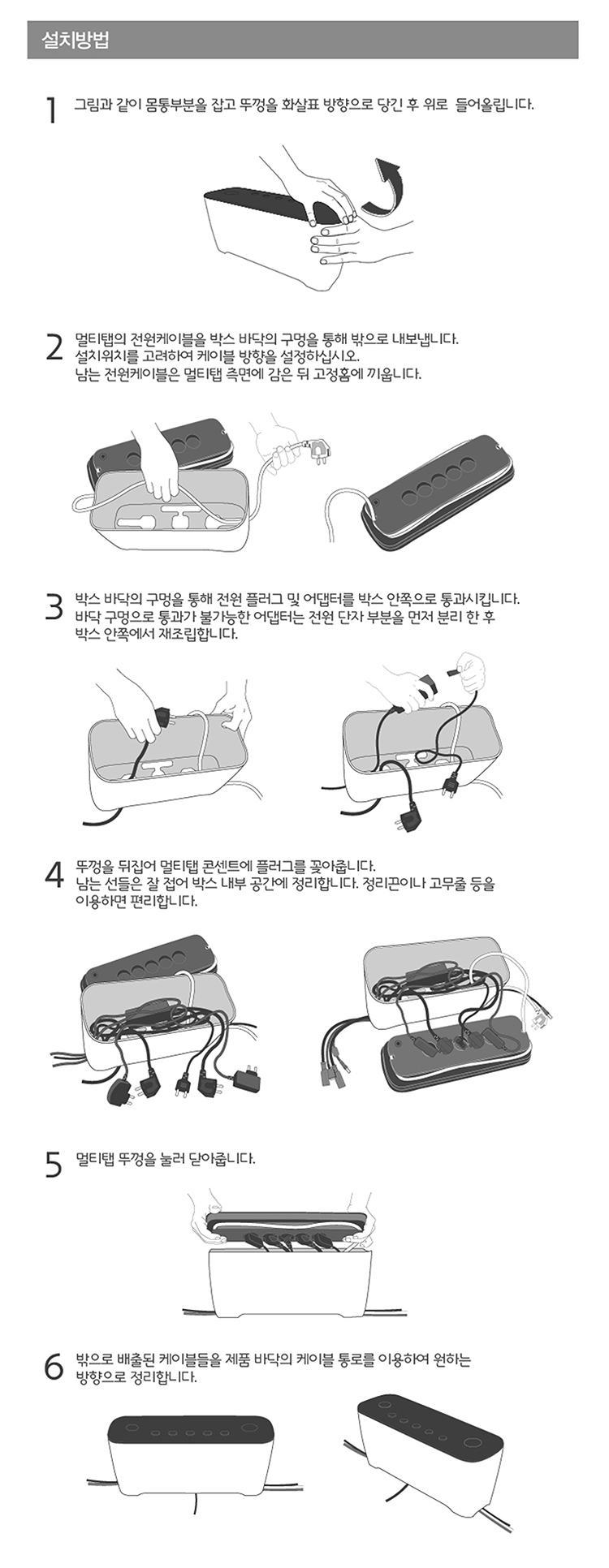 설치방법

1 그림과 같이 몸통부분을 잡고 뚜껑을 화살표 방향으로 당긴 후 위로 들어올립니다.

2 멀티탭의 전원케이블을 박스 바닥의 구멍을 통해 밖으로 내보냅니다.
설치위치를 고려하여 케이블 방향을 설정하십시오.
남는 전원케이블은 멀티탭 측면에 감은 뒤 고정홈에 끼웁니다.

3 박스 바닥의 구멍을 통해 전원 플러그 및 어댑터를 박스 안쪽으로 통과시킵니다.
바닥 구멍으로 통과가 불가능한 어댑터는 전원 단자 부분을 먼저 분리 한 후 박스 안쪽에서 재조립합니다.

4 뚜껑을 뒤집어 멀티탭 콘센트에 플러그를 꽂아줍니다.
남는 선들은 잘 접어 박스 내부 공간에 정리합니다. 정리끈이나 고무줄 등을 이용하면 편리합니다.

5 멀티탭 뚜껑을 눌러 닫아줍니다.

6 밖으로 배출된 케이블들을 제품 바닥의 케이블 통로를 이용하여 원하는 방향으로 정리합니다.