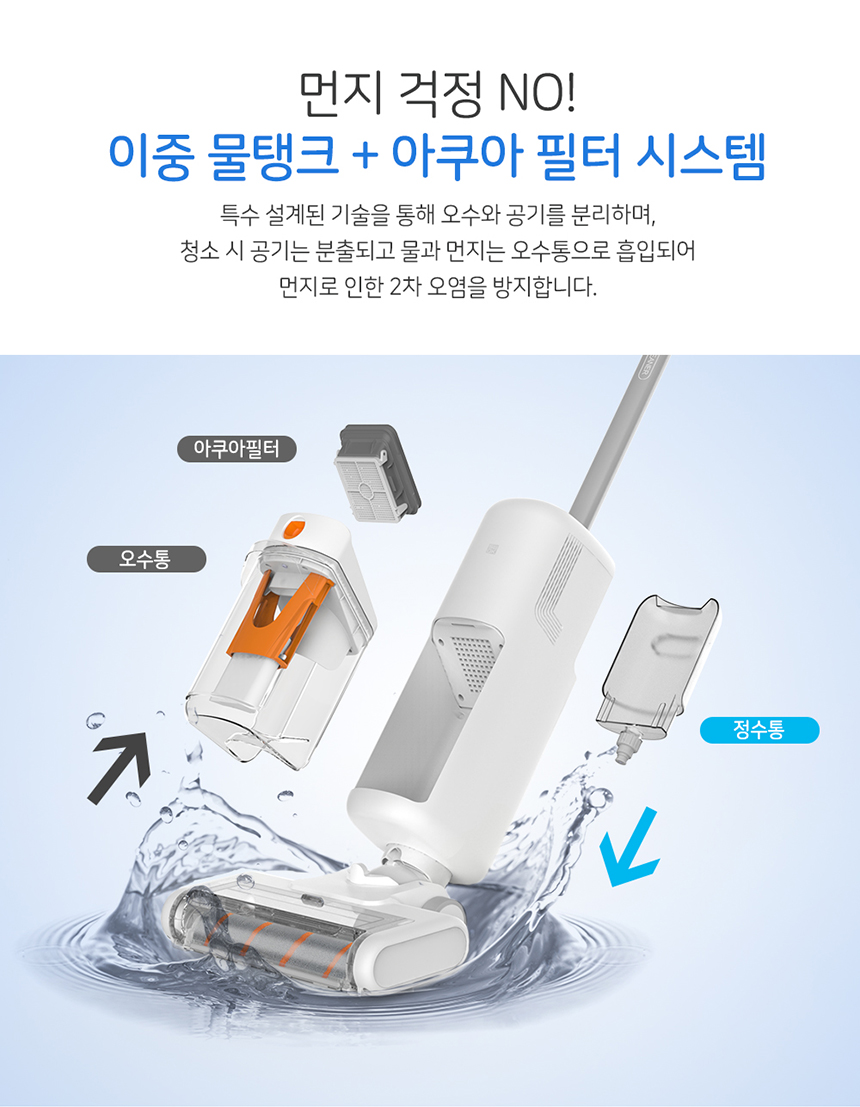 먼지 걱정 NO!
이중 물탱크 + 아쿠아 필터 시스템

특수 설계된 기술을 통해 오수와 공기를 분리하며, 청소 시 공기는 분출되고 물과 먼지는 오수통으로 흡입되어 먼지로 인한 2차 오염을 방지합니다.

아쿠아필터

오수통

정수통