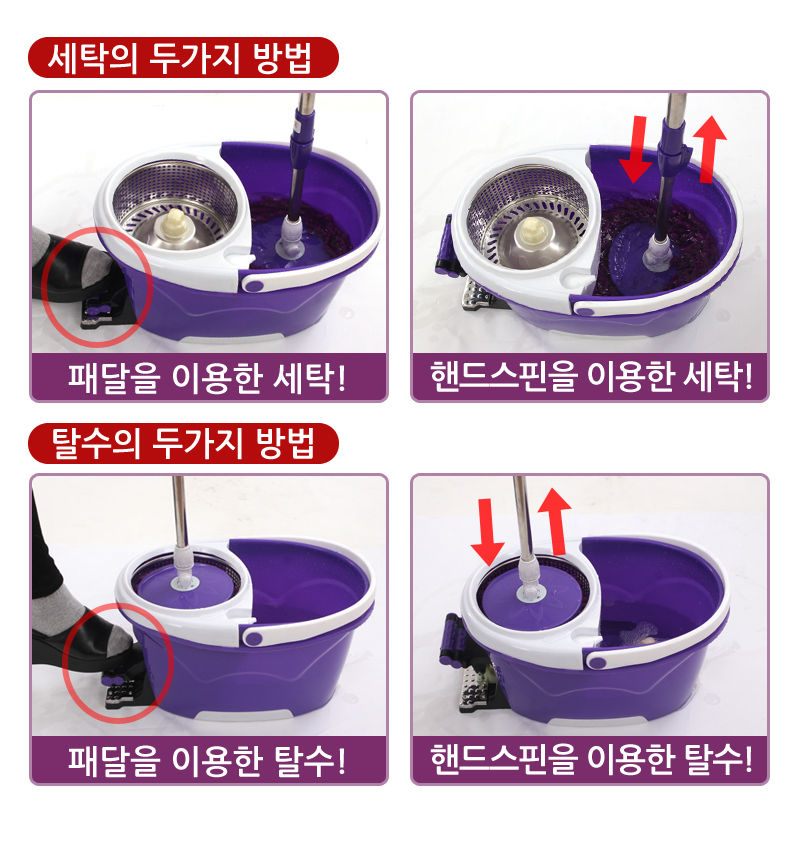 세탁의 두가지 방법

패달을 이용한 세탁!

핸드스핀을 이용한 세탁!

탈수의 두가지 방법

패달을 이용한 탈수!

핸드스핀을 이용한 탈수!