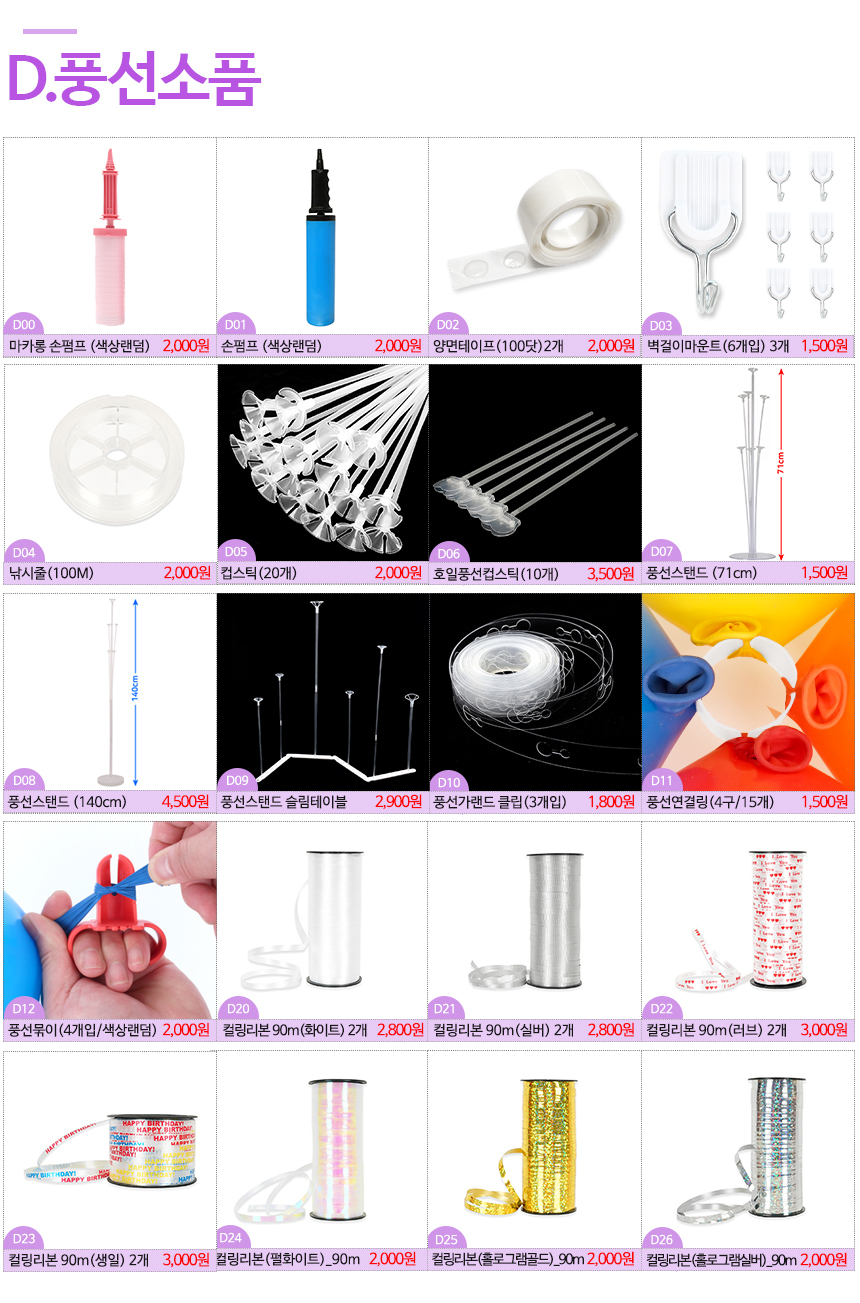 D.풍선소품

D00
마카롱 손펌프 (색상랜덤) 2,000원

D01
손펌프 (색상랜덤) 2,000원

D02
양면테이프(100닷) 2개 2,000원

D03
벽걸이마운트(6개입) 3개 1,500원

D04
낚시줄(100M) 2,000원

D05
컵스틱(20개) 2,000원

D06
호일풍선컵스틱(10개) 3,500원

71cm
D07
풍선스탠드 (71cm) 1,500원

140cm
D08
풍선스탠드 (140cm) 4,500원

D09
풍선스탠드 슬림테이블 2,900원

D10
풍선가랜드 클립(3개입) 1,800원

D11
풍선연결링(4구/15개) 1,500원

D12
풍선묶이(4개입/색상랜덤) 2,000원

D20
컬링리본 90m(화이트) 2개 2,800원

D21
컬링리본 90m(실버) 2개 2,800원

D22
컬링리본 90m(러브) 2개 3,000원

HAPPY BIRTHDAY!
D23
컬링리본 90m(생일) 2개 3,000원

D24
컬링리본(펄화이트)_90m 2,000원

D25
컬링리본(홀로그램골드)_90m 2,000원

D26
컬링리본(홀로그램실버)_90m 2,000원