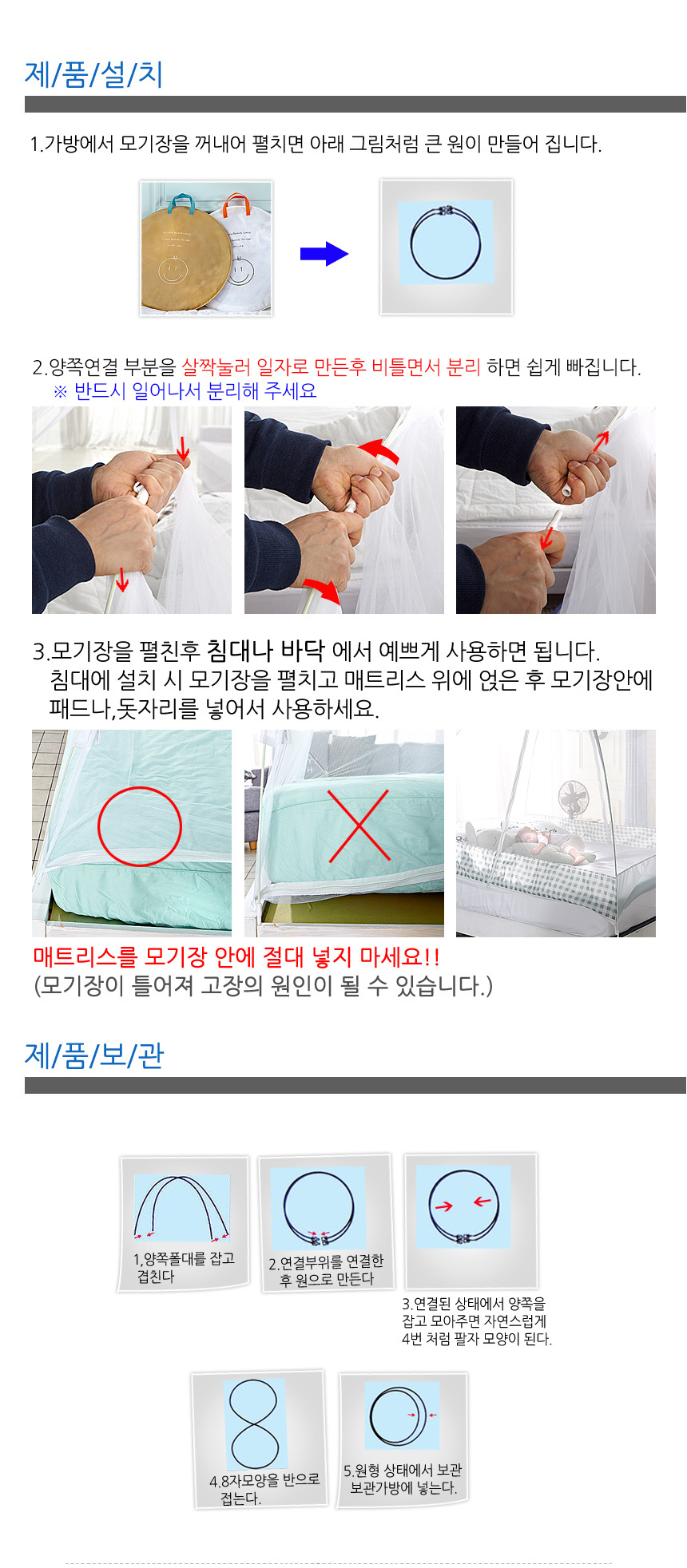 제/품/설/치

1.가방에서 모기장을 꺼내어 펼치면 아래 그림처럼 큰 원이 만들어 집니다.

2.양쪽연결 부분을 살짝눌러 일자로 만든후 비틀면서 분리 하면 쉽게 빠집니다.
※ 반드시 일어나서 분리해 주세요

3.모기장을 펼친후 침대나 바닥 에서 예쁘게 사용하면 됩니다.
침대에 설치 시 모기장을 펼치고 매트리스 위에 얹은 후 모기장안에 패드나,돗자리를 넣어서 사용하세요.

매트리스를 모기장 안에 절대 넣지 마세요!!
(모기장이 틀어져 고장의 원인이 될 수 있습니다.)

제/품/보/관

1,양쪽폴대를 잡고 겹친다

2.연결부위를 연결한 후 원으로 만든다

3.연결된 상태에서 양쪽을 잡고 모아주면 자연스럽게 4번 처럼 팔자 모양이 된다.

4.8자모양을 반으로 접는다.

5.원형 상태에서 보관 보관가방에 넣는다.