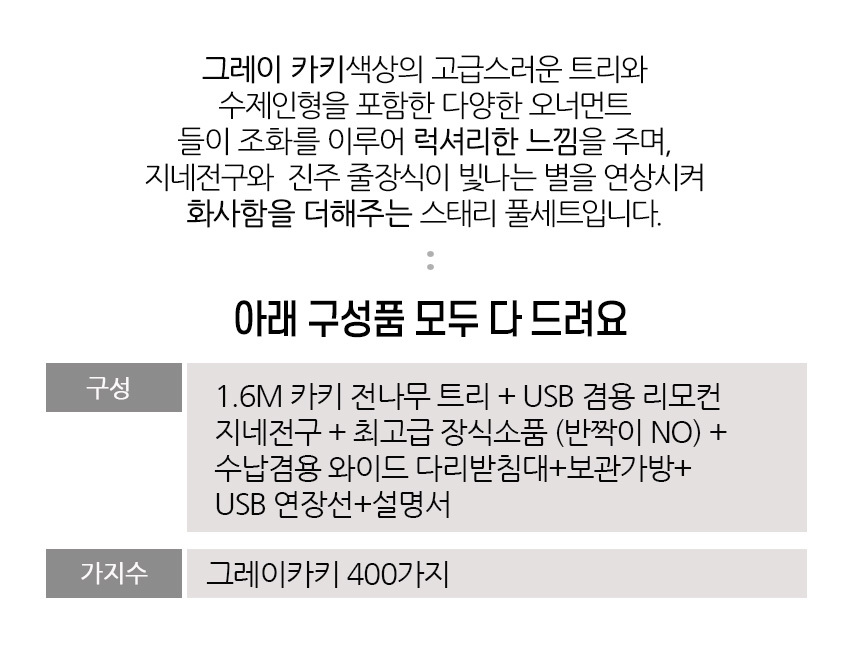 그레이 카키색상의 고급스러운 트리와
수제인형을 포함한 다양한 오너먼트
들이 조화를 이루어 럭셔리한 느낌을 주며,
지네전구와 진주 줄장식이 빛나는 별을 연상시켜
화사함을 더해주는 스태리 풀세트입니다.

아래 구성품 모두 다 드려요

구성
1.6M 카키 전나무 트리 + USB 겸용 리모컨
지네전구 + 최고급 장식소품 (반짝이 NO) +
수납겸용 와이드 다리받침대+보관가방+
USB 연장선+설명서

가지수
그레이카키 400가지