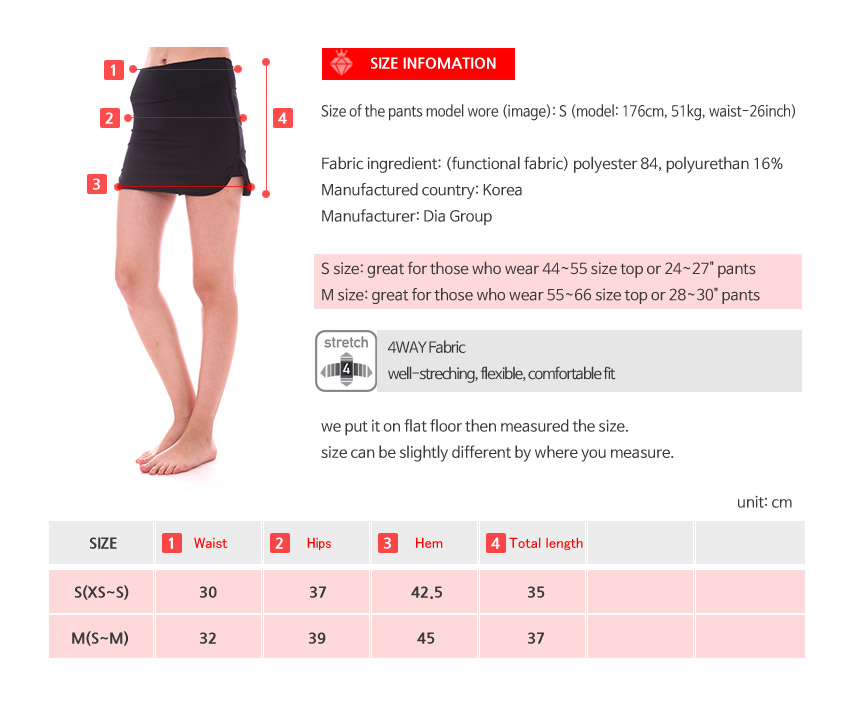 1
2
3
4

SIZE INFOMATION

Size of the pants model wore (image): S (model: 176cm, 51kg, waist-26inch)

Fabric ingredient: (functional fabric) polyester 84, polyurethan 16%
Manufactured country: Korea
Manufacturer: Dia Group

S size: great for those who wear 44~55 size top or 24~27" pants
M size: great for those who wear 55~66 size top or 28~30" pants

stretch
4

4WAY Fabric
well-streching, flexible, comfortable fit

we put it on flat floor then measured the size.
size can be slightly different by where you measure.

unit: cm

| SIZE | 1 Waist | 2 Hips | 3 Hem | 4 Total length | | |
|---|---|---|---|---|---|---|
| S(XS~S) | 30 | 37 | 42.5 | 35 | | |
| M(S~M) | 32 | 39 | 45 | 37 | | |