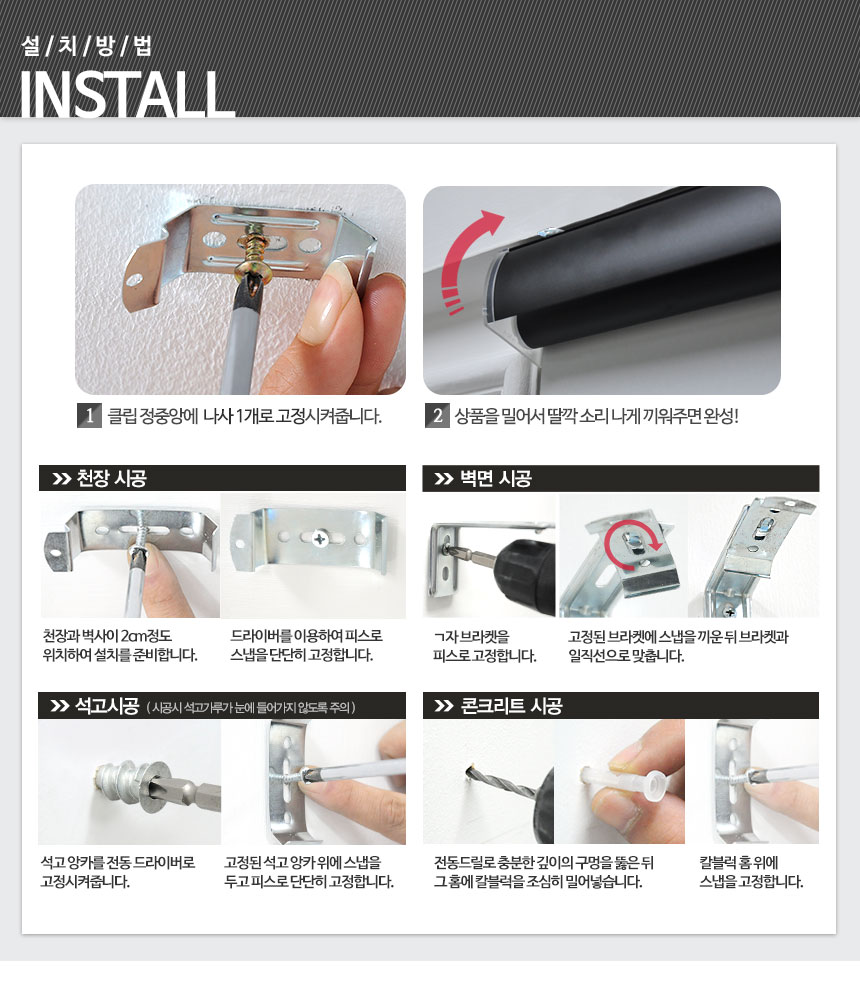 설 / 치 / 방 / 법
INSTALL

1 클립 정중앙에 나사 1개로 고정시켜줍니다.

2 상품을 밀어서 딸깍 소리 나게 끼워주면 완성!

>> 천장 시공

천장과 벽사이 2cm정도 위치하여 설치를 준비합니다.

드라이버를 이용하여 피스로 스냅을 단단히 고정합니다.

>> 벽면 시공

ㄱ자 브라켓을 피스로 고정합니다.

고정된 브라켓에 스냅을 끼운 뒤 브라켓과 일직선으로 맞춥니다.

>> 석고시공 ( 시공시 석고가루가 눈에 들어가지 않도록 주의 )

석고 앙카를 전동 드라이버로 고정시켜줍니다.

고정된 석고 앙카 위에 스냅을 두고 피스로 단단히 고정합니다.

>> 콘크리트 시공

전동드릴로 충분한 깊이의 구멍을 뚫은 뒤 그 홈에 칼블럭을 조심히 밀어넣습니다.

칼블럭 홈 위에 스냅을 고정합니다.