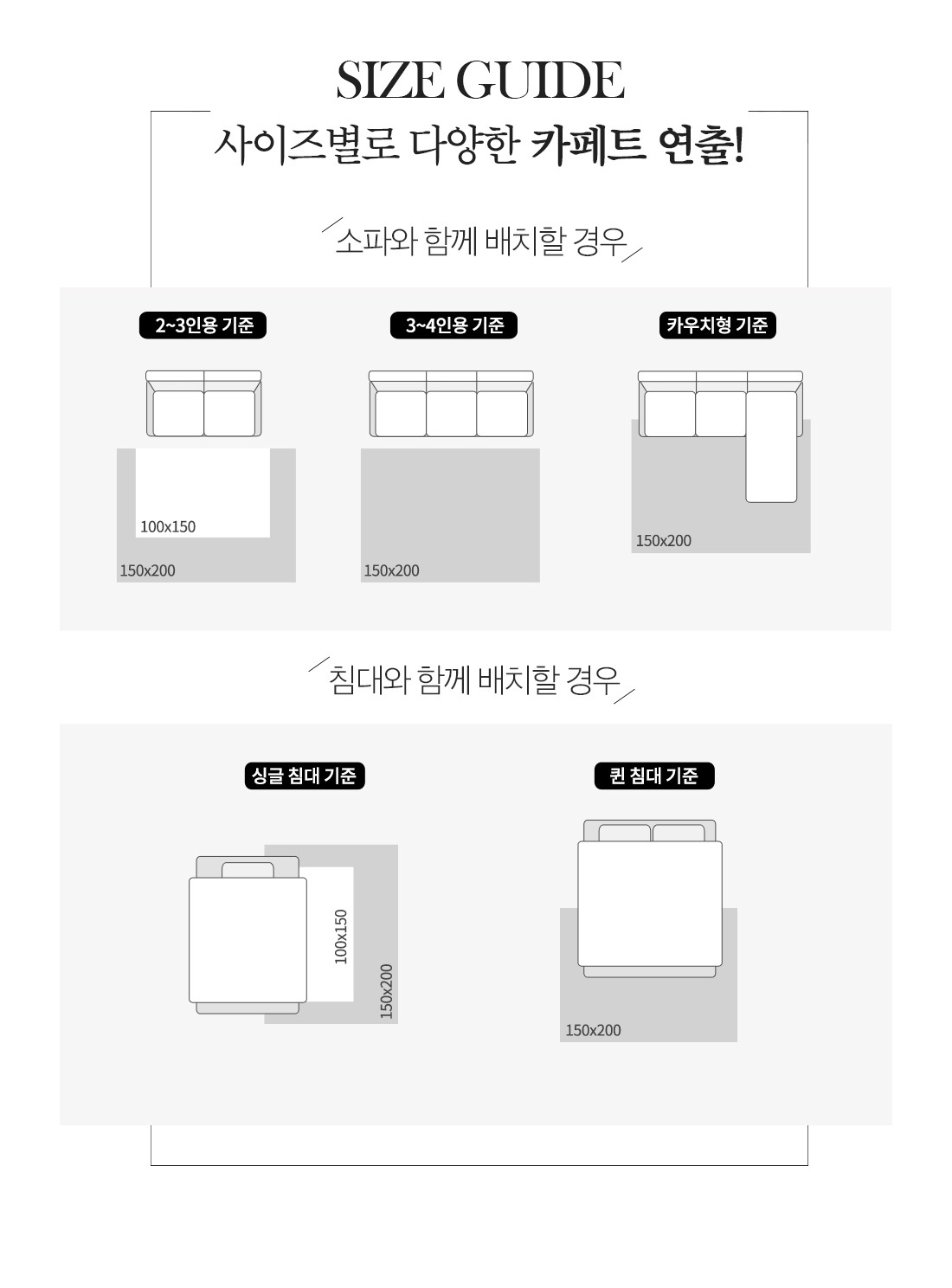 SIZE GUIDE

사이즈별로 다양한 카페트 연출!

소파와 함께 배치할 경우

2~3인용 기준

100x150

150x200

3~4인용 기준

150x200

카우치형 기준

150x200

침대와 함께 배치할 경우

싱글 침대 기준

100x150

150x200

퀸 침대 기준

150x200