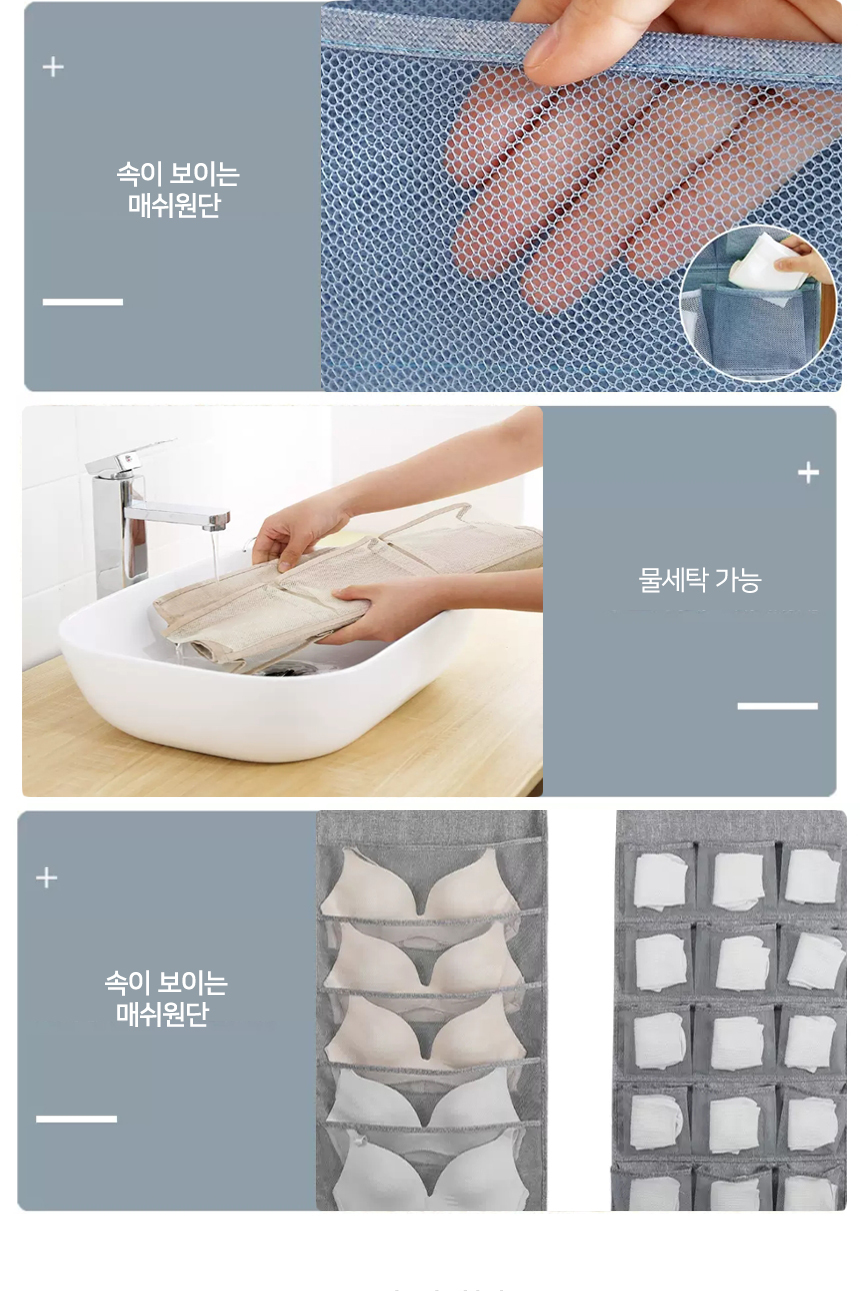 +

속이 보이는
매쉬원단

+

물세탁 가능

+

속이 보이는
매쉬원단