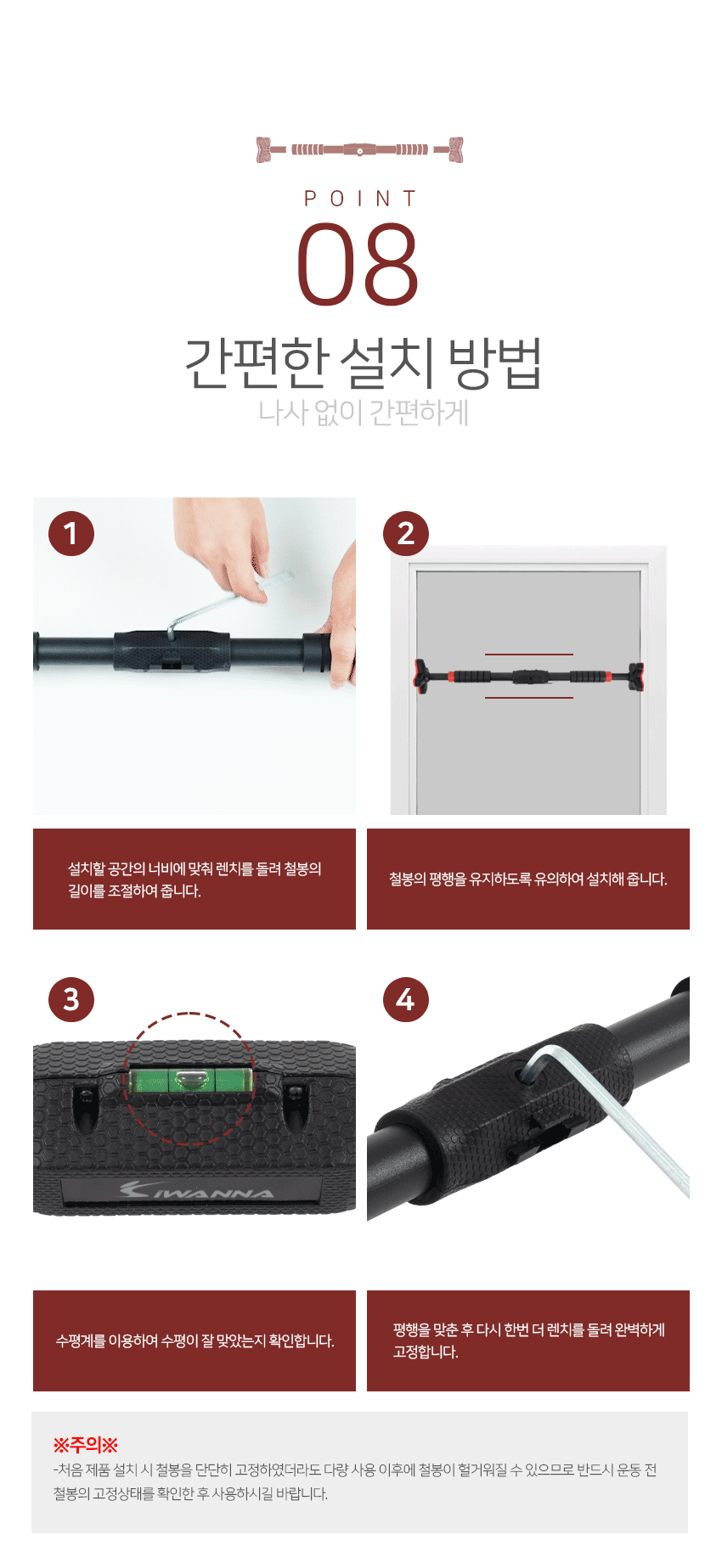 POINT

08

간편한 설치 방법

나사 없이 간편하게

1

2

설치할 공간의 너비에 맞춰 렌치를 돌려 철봉의 길이를 조절하여 줍니다.

철봉의 평행을 유지하도록 유의하여 설치해 줍니다.

3

4

IWANNA

수평계를 이용하여 수평이 잘 맞았는지 확인합니다.

평행을 맞춘 후 다시 한번 더 렌치를 돌려 완벽하게 고정합니다.

※주의※

-처음 제품 설치 시 철봉을 단단히 고정하였더라도 다량 사용 이후에 철봉이 헐거워질 수 있으므로 반드시 운동 전 철봉의 고정상태를 확인한 후 사용하시길 바랍니다.