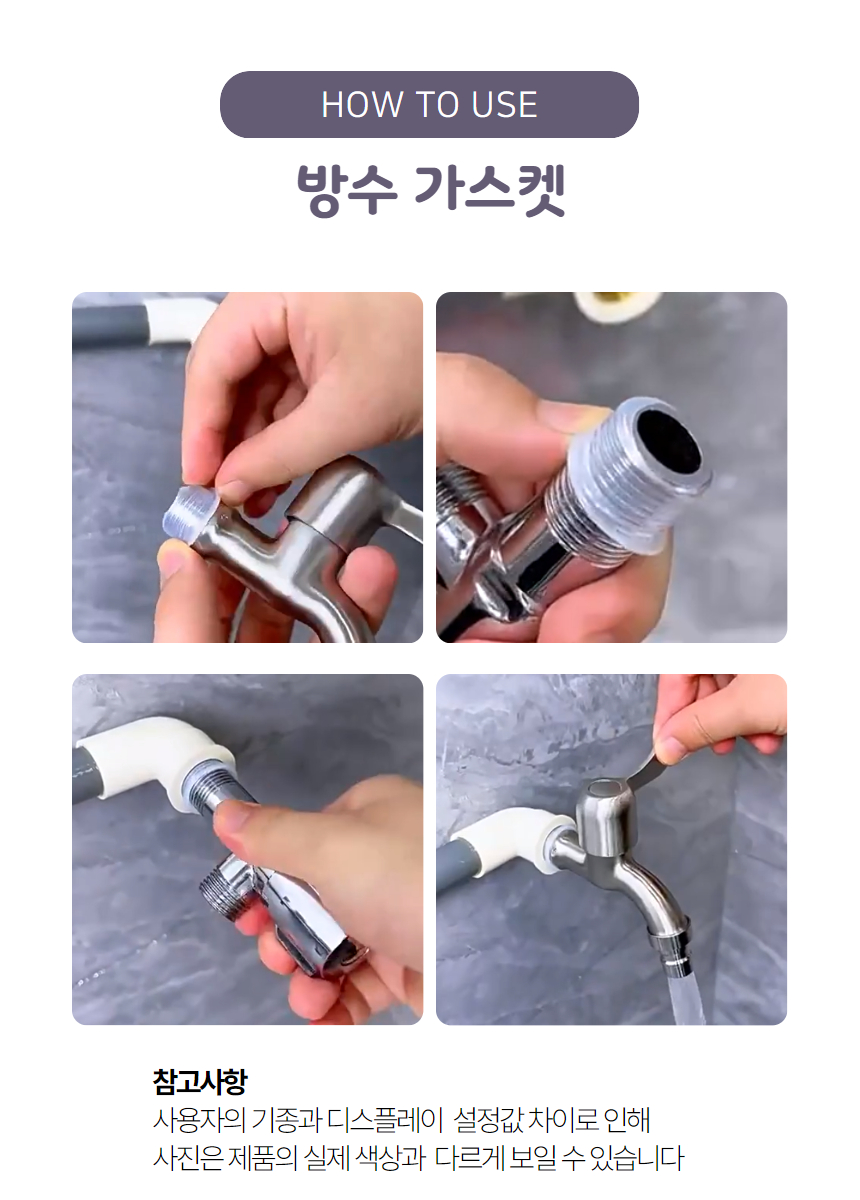 HOW TO USE

방수 가스켓

참고사항

사용자의 기종과 디스플레이 설정값 차이로 인해 사진은 제품의 실제 색상과 다르게 보일 수 있습니다