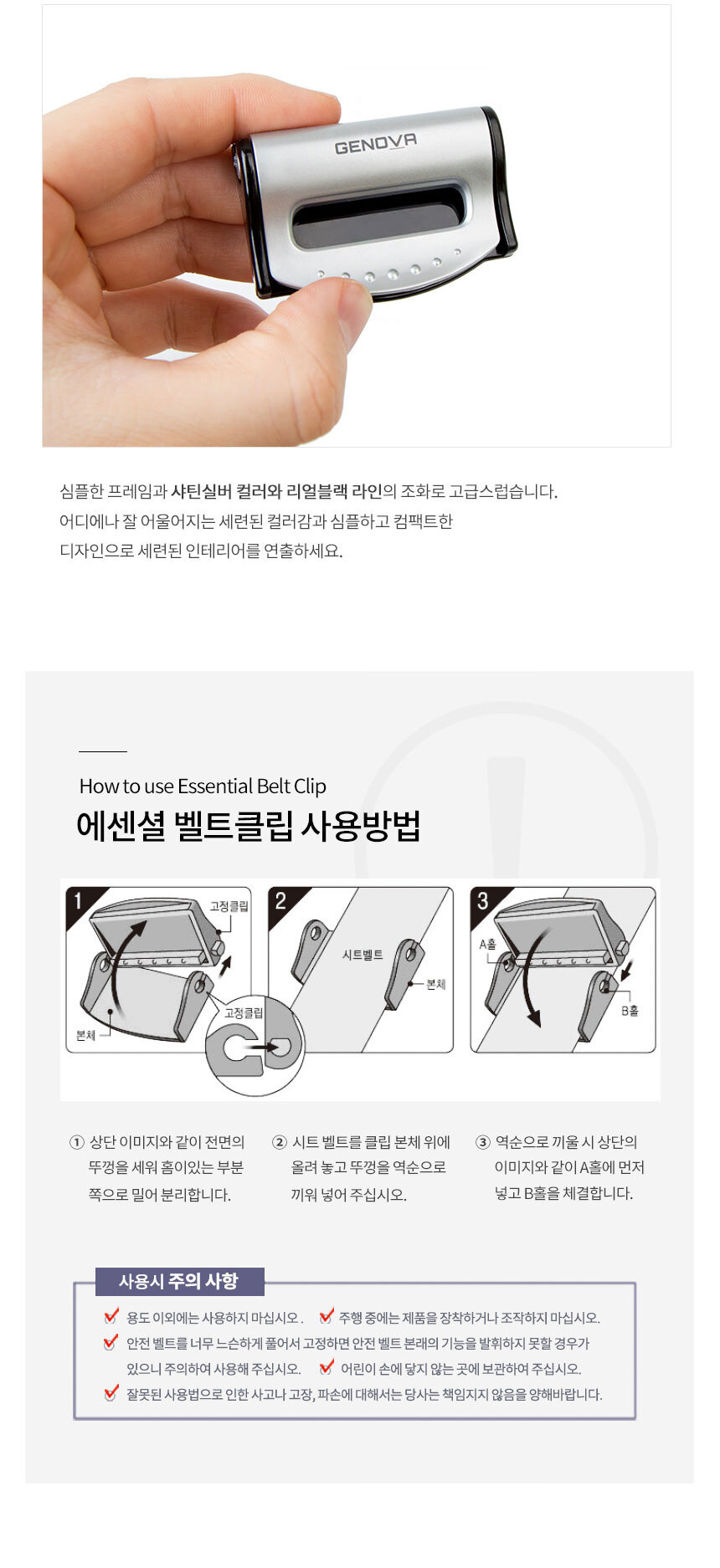 GENOVA

심플한 프레임과 샤틴실버 컬러와 리얼블랙 라인의 조화로 고급스럽습니다.
어디에나 잘 어울어지는 세련된 컬러감과 심플하고 컴팩트한
디자인으로 세련된 인테리어를 연출하세요.

How to use Essential Belt Clip
에센셜 벨트클립 사용방법

1
고정클립
본체
고정클립

2
시트벨트
본체

3
A홀
B홀

① 상단 이미지와 같이 전면의 뚜껑을 세워 홈이있는 부분 쪽으로 밀어 분리합니다.

② 시트 벨트를 클립 본체 위에 올려 놓고 뚜껑을 역순으로 끼워 넣어 주십시오.

③ 역순으로 끼울 시 상단의 이미지와 같이 A홀에 먼저 넣고 B홀을 체결합니다.

사용시 주의 사항
용도 이외에는 사용하지 마십시오 . 주행 중에는 제품을 장착하거나 조작하지 마십시오.
안전 벨트를 너무 느슨하게 풀어서 고정하면 안전 벨트 본래의 기능을 발휘하지 못할 경우가 있으니 주의하여 사용해 주십시오. 어린이 손에 닿지 않는 곳에 보관하여 주십시오.
잘못된 사용법으로 인한 사고나 고장, 파손에 대해서는 당사는 책임지지 않음을 양해바랍니다.