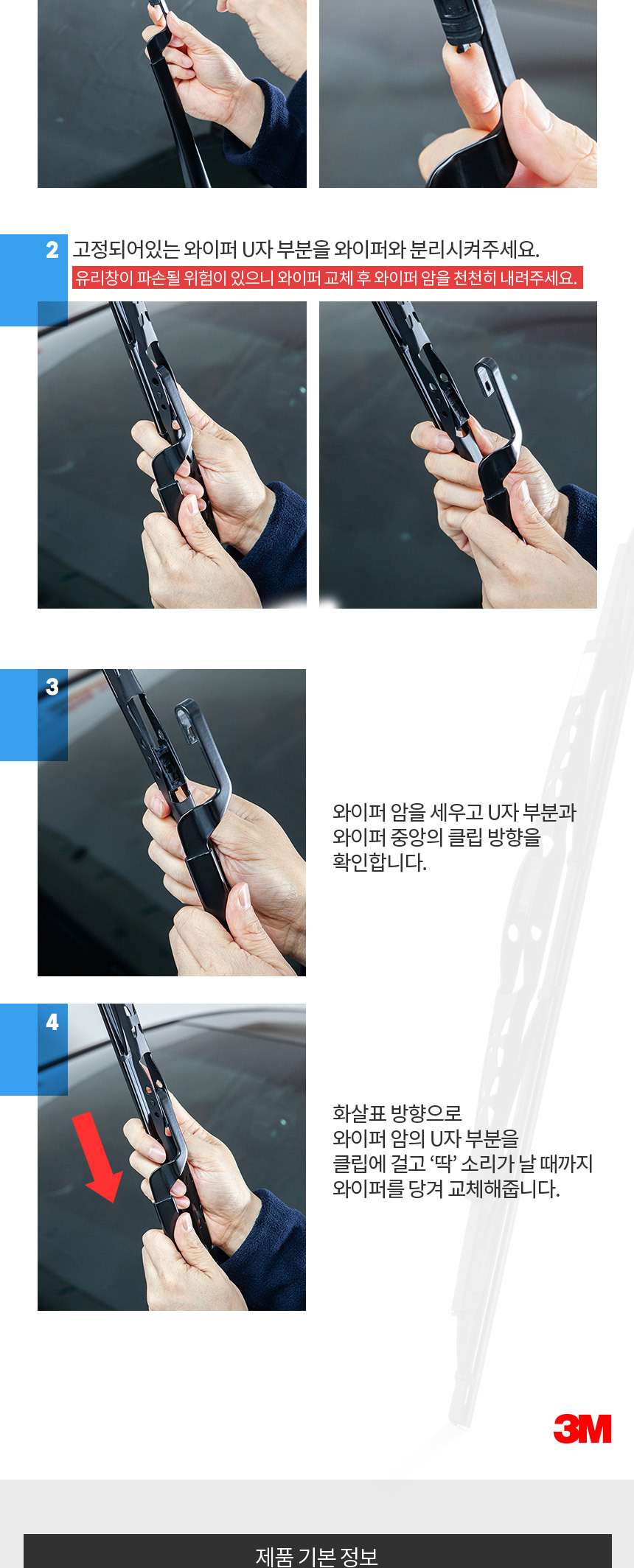 2 고정되어있는 와이퍼 U자 부분을 와이퍼와 분리시켜주세요.
유리창이 파손될 위험이 있으니 와이퍼 교체 후 와이퍼 암을 천천히 내려주세요.

3

와이퍼 암을 세우고 U자 부분과 와이퍼 중앙의 클립 방향을 확인합니다.

4

화살표 방향으로 와이퍼 암의 U자 부분을 클립에 걸고 '딱' 소리가 날 때까지 와이퍼를 당겨 교체해줍니다.

3M

제품 기본 정보