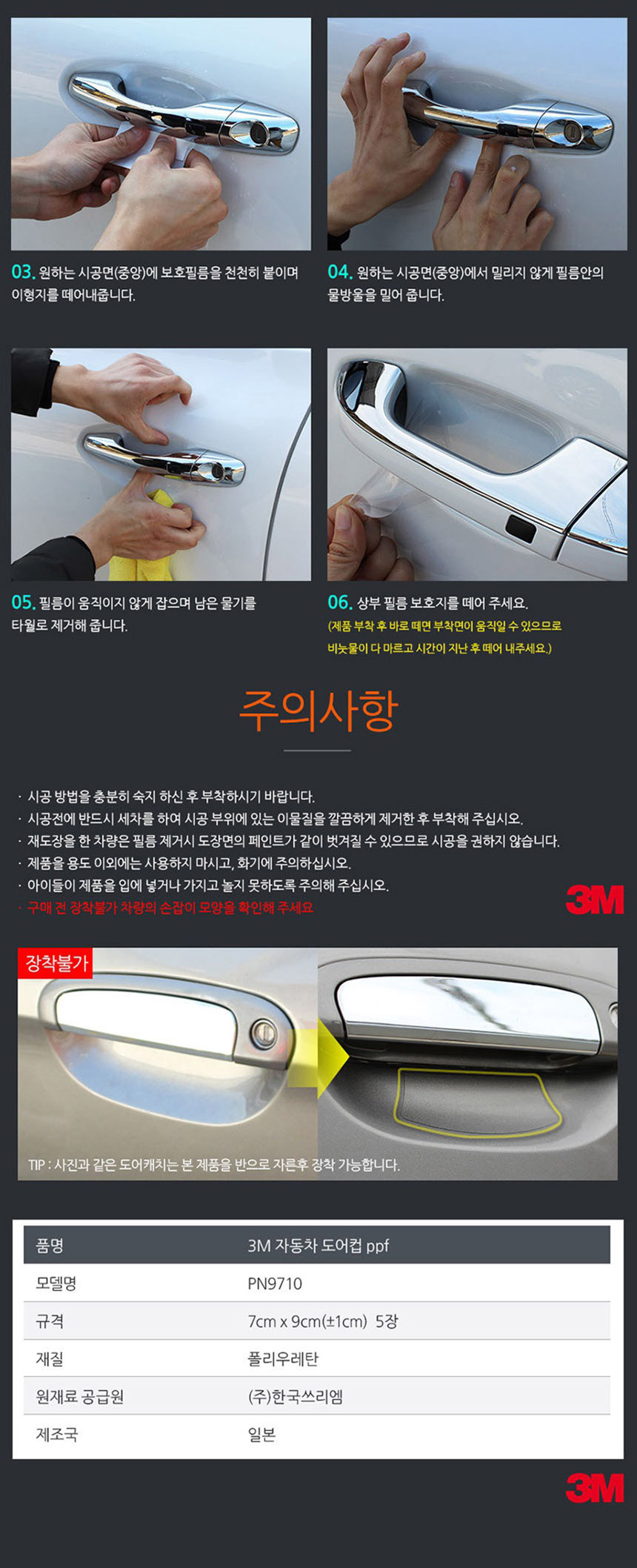 03. 원하는 시공면(중앙)에 보호필름을 천천히 붙이며 이형지를 떼어내줍니다.

04. 원하는 시공면(중앙)에서 밀리지 않게 필름안의 물방울을 밀어 줍니다.

05. 필름이 움직이지 않게 잡으며 남은 물기를 타월로 제거해 줍니다.

06. 상부 필름 보호지를 떼어 주세요.
(제품 부착 후 바로 떼면 부착면이 움직일 수 있으므로 비눗물이 다 마르고 시간이 지난 후 떼어 내주세요.)

주의사항

· 시공 방법을 충분히 숙지 하신 후 부착하시기 바랍니다.
· 시공전에 반드시 세차를 하여 시공 부위에 있는 이물질을 깔끔하게 제거한 후 부착해 주십시오.
· 재도장을 한 차량은 필름 제거시 도장면의 페인트가 같이 벗겨질 수 있으므로 시공을 권하지 않습니다.
· 제품을 용도 이외에는 사용하지 마시고, 화기에 주의하십시오.
· 아이들이 제품을 입에 넣거나 가지고 놀지 못하도록 주의해 주십시오.
· 구매 전 장착불가 차량의 손잡이 모양을 확인해 주세요

3M

장착불가

TIP : 사진과 같은 도어캐치는 본 제품을 반으로 자른후 장착 가능합니다.

| 품명 | 3M 자동차 도어컵 ppf |
|---|---|
| 모델명 | PN9710 |
| 규격 | 7cm x 9cm(±1cm) 5장 |
| 재질 | 폴리우레탄 |
| 원재료 공급원 | (주)한국쓰리엠 |
| 제조국 | 일본 |

3M