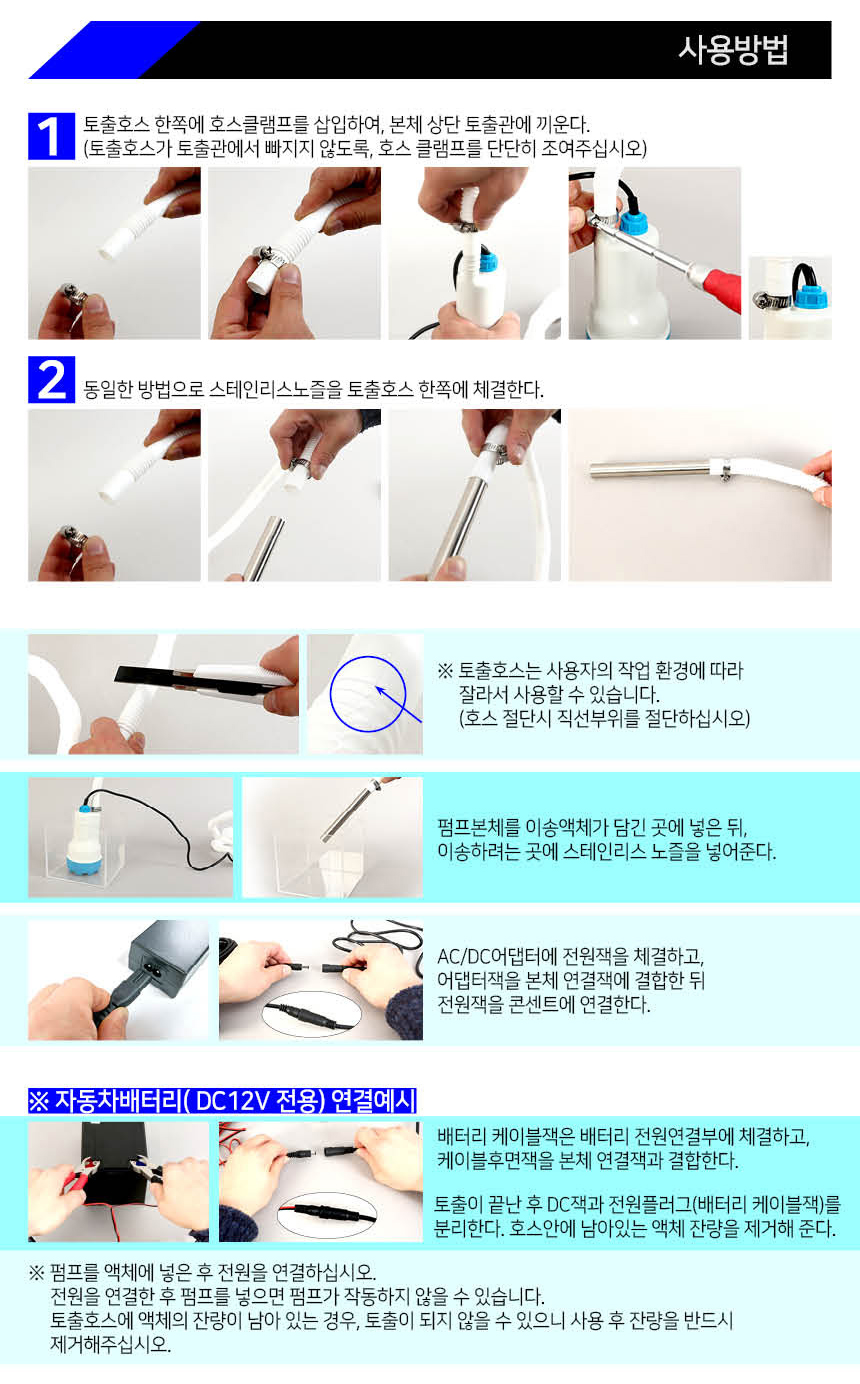 사용방법

1 토출호스 한쪽에 호스클램프를 삽입하여, 본체 상단 토출관에 끼운다.
(토출호스가 토출관에서 빠지지 않도록, 호스 클램프를 단단히 조여주십시오)

2 동일한 방법으로 스테인리스노즐을 토출호스 한쪽에 체결한다.

※ 토출호스는 사용자의 작업 환경에 따라 잘라서 사용할 수 있습니다.
(호스 절단시 직선부위를 절단하십시오)

펌프본체를 이송액체가 담긴 곳에 넣은 뒤, 이송하려는 곳에 스테인리스 노즐을 넣어준다.

AC/DC어댑터에 전원잭을 체결하고, 어댑터잭을 본체 연결잭에 결합한 뒤 전원잭을 콘센트에 연결한다.

※ 자동차배터리( DC12V 전용) 연결예시

배터리 케이블잭은 배터리 전원연결부에 체결하고, 케이블후면잭을 본체 연결잭과 결합한다.

토출이 끝난 후 DC잭과 전원플러그(배터리 케이블잭)를 분리한다. 호스안에 남아있는 액체 잔량을 제거해 준다.

※ 펌프를 액체에 넣은 후 전원을 연결하십시오.
전원을 연결한 후 펌프를 넣으면 펌프가 작동하지 않을 수 있습니다.
토출호스에 액체의 잔량이 남아 있는 경우, 토출이 되지 않을 수 있으니 사용 후 잔량을 반드시 제거해주십시오.