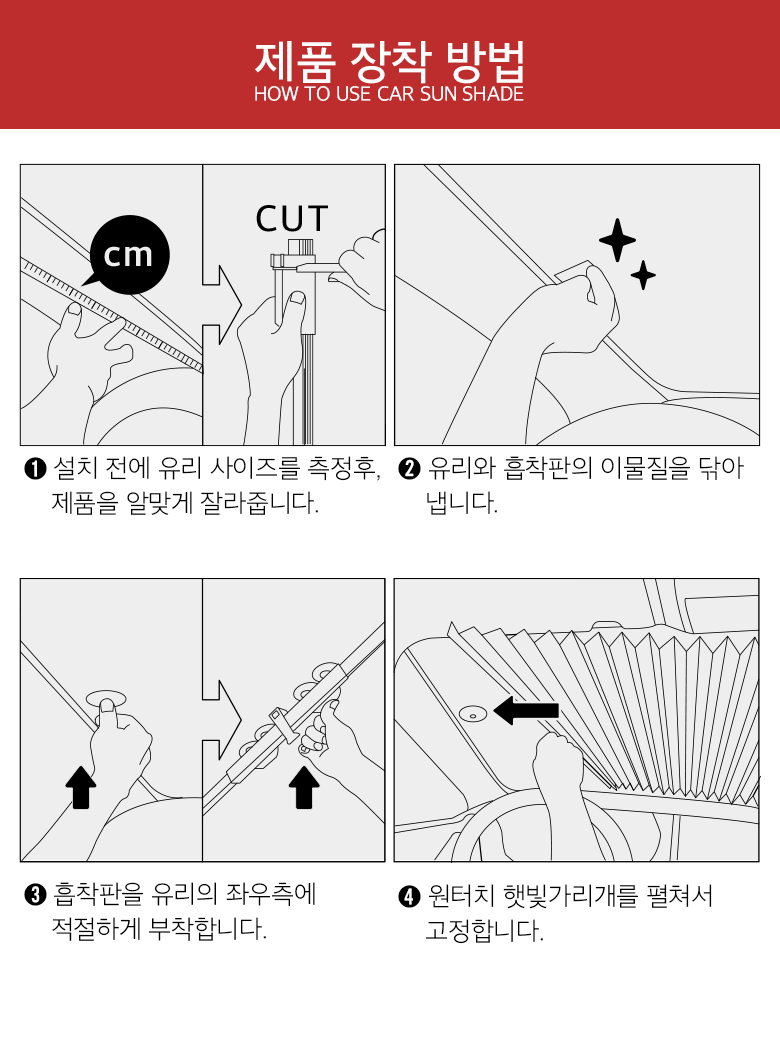 제품 장착 방법
HOW TO USE CAR SUN SHADE

cm

CUT

❶ 설치 전에 유리 사이즈를 측정후, 제품을 알맞게 잘라줍니다.

❷ 유리와 흡착판의 이물질을 닦아 냅니다.

❸ 흡착판을 유리의 좌우측에 적절하게 부착합니다.

❹ 원터치 햇빛가리개를 펼쳐서 고정합니다.