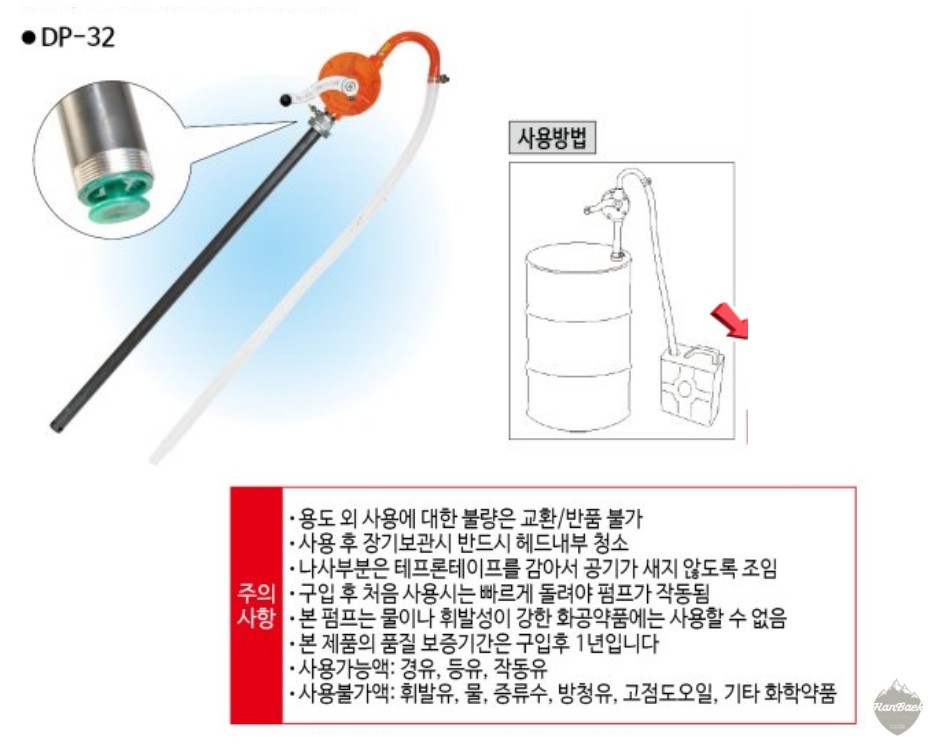 ● DP-32

사용방법

주의 사항

· 용도 외 사용에 대한 불량은 교환/반품 불가
· 사용 후 장기보관시 반드시 헤드내부 청소
· 나사부분은 테프론테이프를 감아서 공기가 새지 않도록 조임
· 구입 후 처음 사용시는 빠르게 돌려야 펌프가 작동됨
· 본 펌프는 물이나 휘발성이 강한 화공약품에는 사용할 수 없음
· 본 제품의 품질 보증기간은 구입후 1년입니다
· 사용가능액: 경유, 등유, 작동유
· 사용불가액: 휘발유, 물, 증류수, 방청유, 고점도오일, 기타 화학약품

HanBaek