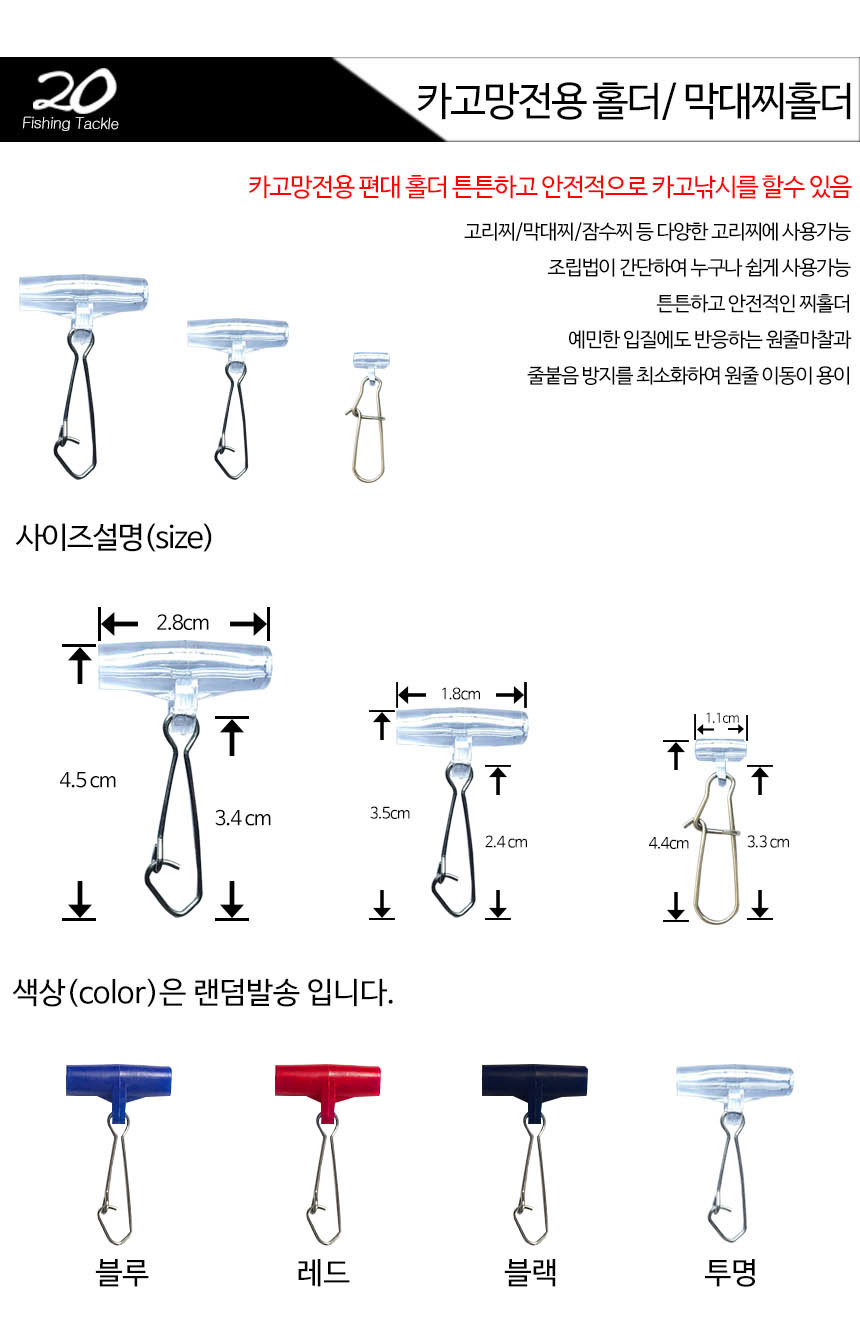 20
Fishing Tackle

카고망전용 홀더/ 막대찌홀더

카고망전용 편대 홀더 튼튼하고 안전적으로 카고낚시를 할수 있음

고리찌/막대찌/잠수찌 등 다양한 고리찌에 사용가능

조립법이 간단하여 누구나 쉽게 사용가능

튼튼하고 안전적인 찌홀더

예민한 입질에도 반응하는 원줄마찰과

줄붙음 방지를 최소화하여 원줄 이동이 용이

사이즈설명(size)

2.8cm

4.5 cm

3.4 cm

1.8cm

3.5cm

2.4 cm

1.1cm

4.4cm

3.3 cm

색상(color)은 랜덤발송 입니다.

블루

레드

블랙

투명