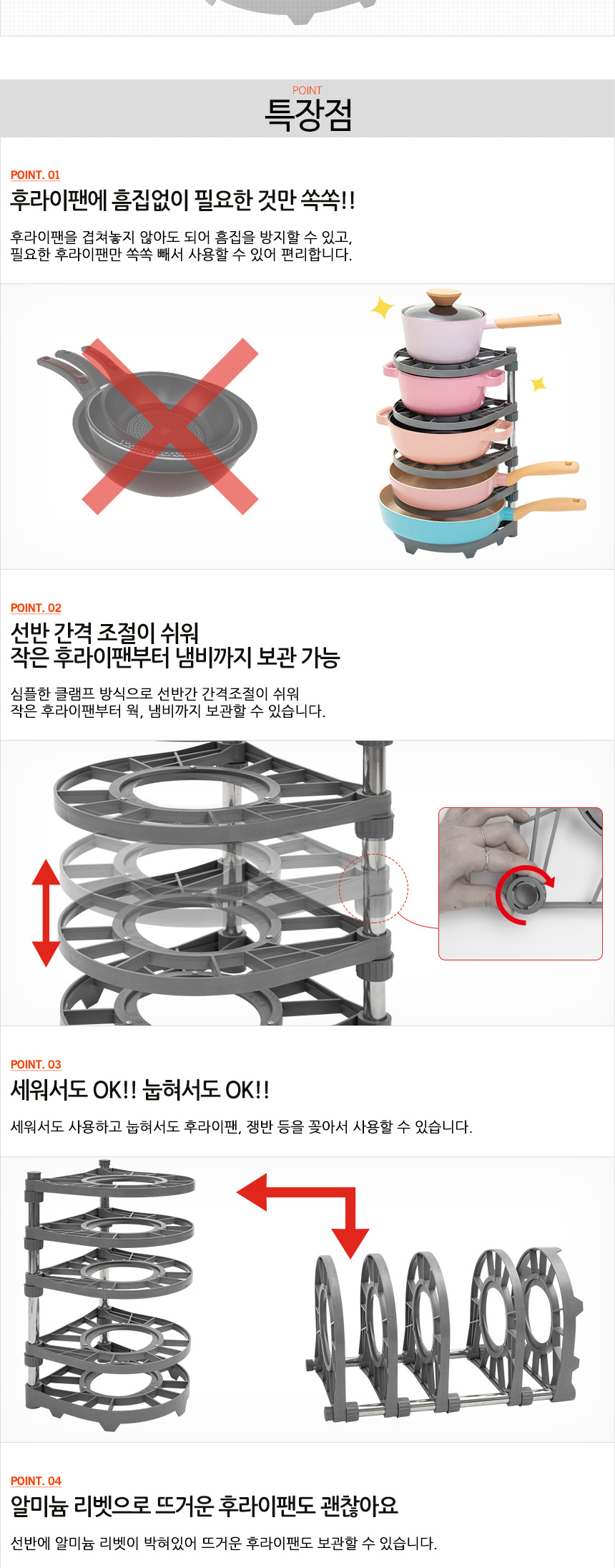 POINT
특장점

POINT. 01
후라이팬에 흠집없이 필요한 것만 쏙쏙!!

후라이팬을 겹쳐놓지 않아도 되어 흠집을 방지할 수 있고,
필요한 후라이팬만 쏙쏙 빼서 사용할 수 있어 편리합니다.

POINT. 02
선반 간격 조절이 쉬워
작은 후라이팬부터 냄비까지 보관 가능

심플한 클램프 방식으로 선반간 간격조절이 쉬워
작은 후라이팬부터 웍, 냄비까지 보관할 수 있습니다.

POINT. 03
세워서도 OK!! 눕혀서도 OK!!

세워서도 사용하고 눕혀서도 후라이팬, 쟁반 등을 꽂아서 사용할 수 있습니다.

POINT. 04
알미늄 리벳으로 뜨거운 후라이팬도 괜찮아요

선반에 알미늄 리벳이 박혀있어 뜨거운 후라이팬도 보관할 수 있습니다.