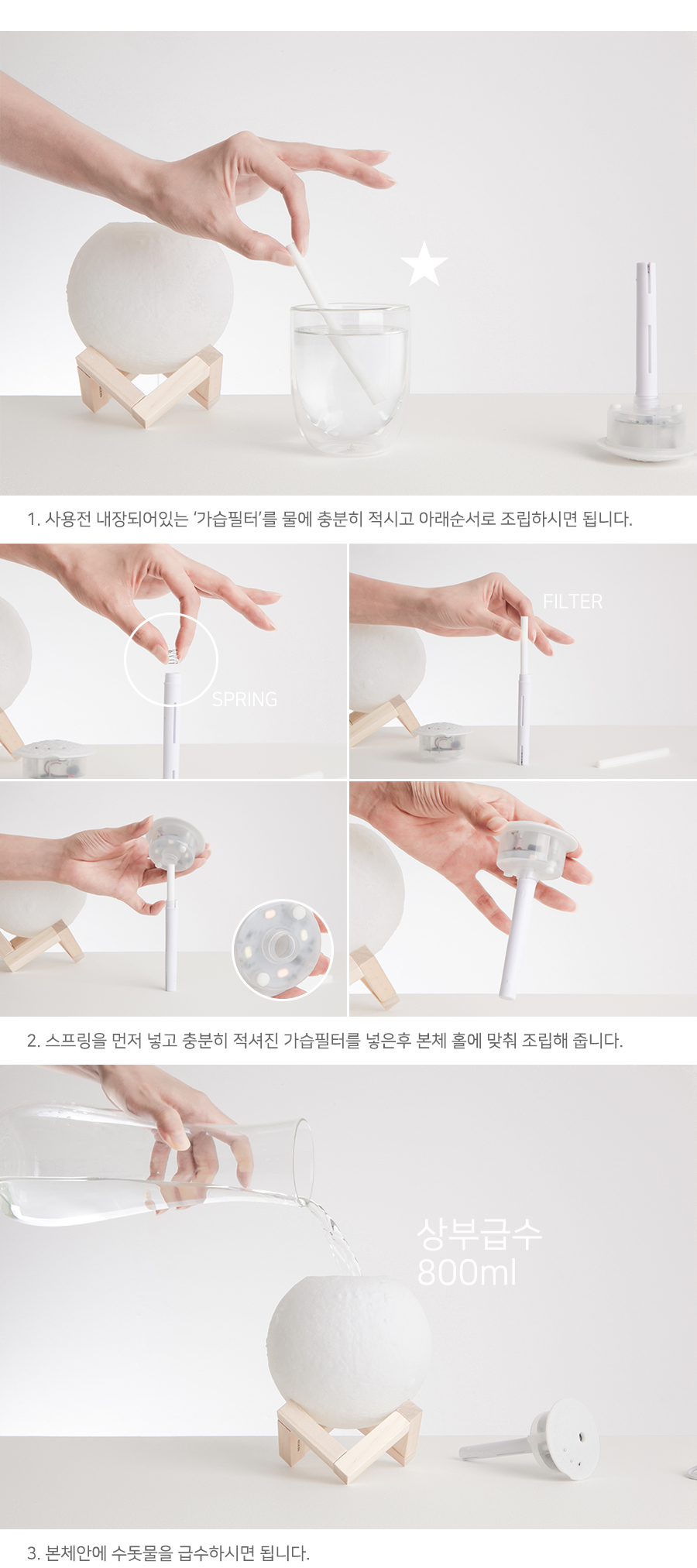 1. 사용전 내장되어있는 '가습필터'를 물에 충분히 적시고 아래순서로 조립하시면 됩니다.

SPRING

FILTER

2. 스프링을 먼저 넣고 충분히 적셔진 가습필터를 넣은후 본체 홀에 맞춰 조립해 줍니다.

상부급수
800ml

3. 본체안에 수돗물을 급수하시면 됩니다.