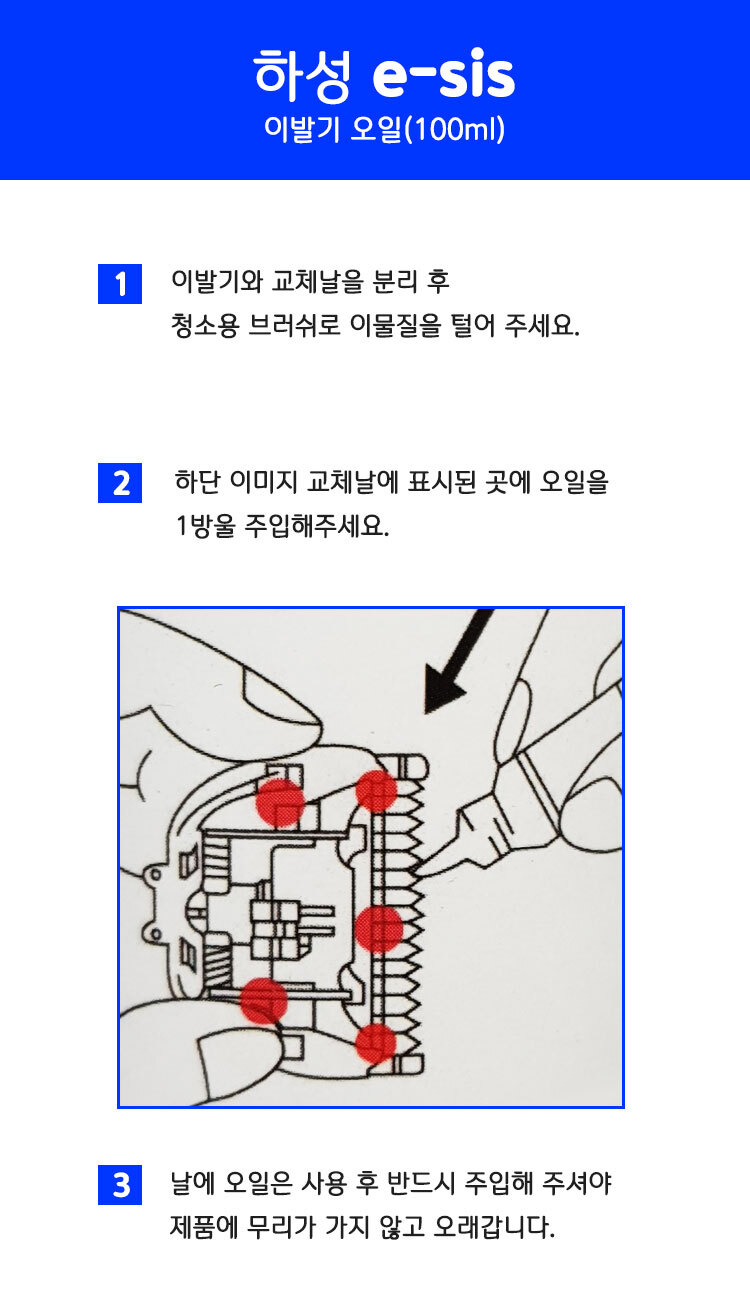 하성 e-sis
이발기 오일(100ml)

1 이발기와 교체날을 분리 후 청소용 브러쉬로 이물질을 털어 주세요.

2 하단 이미지 교체날에 표시된 곳에 오일을 1방울 주입해주세요.

3 날에 오일은 사용 후 반드시 주입해 주셔야 제품에 무리가 가지 않고 오래갑니다.