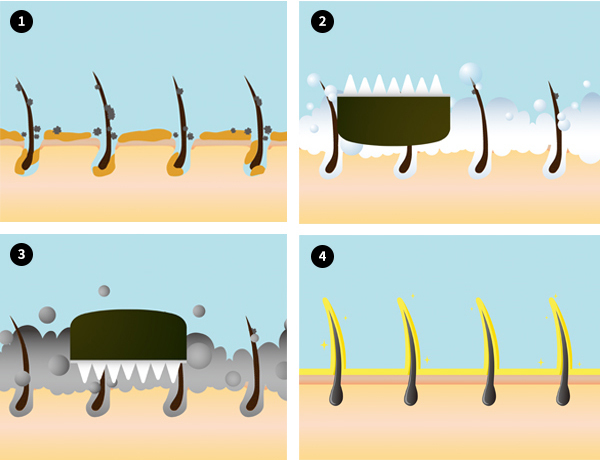 1

2

3

4