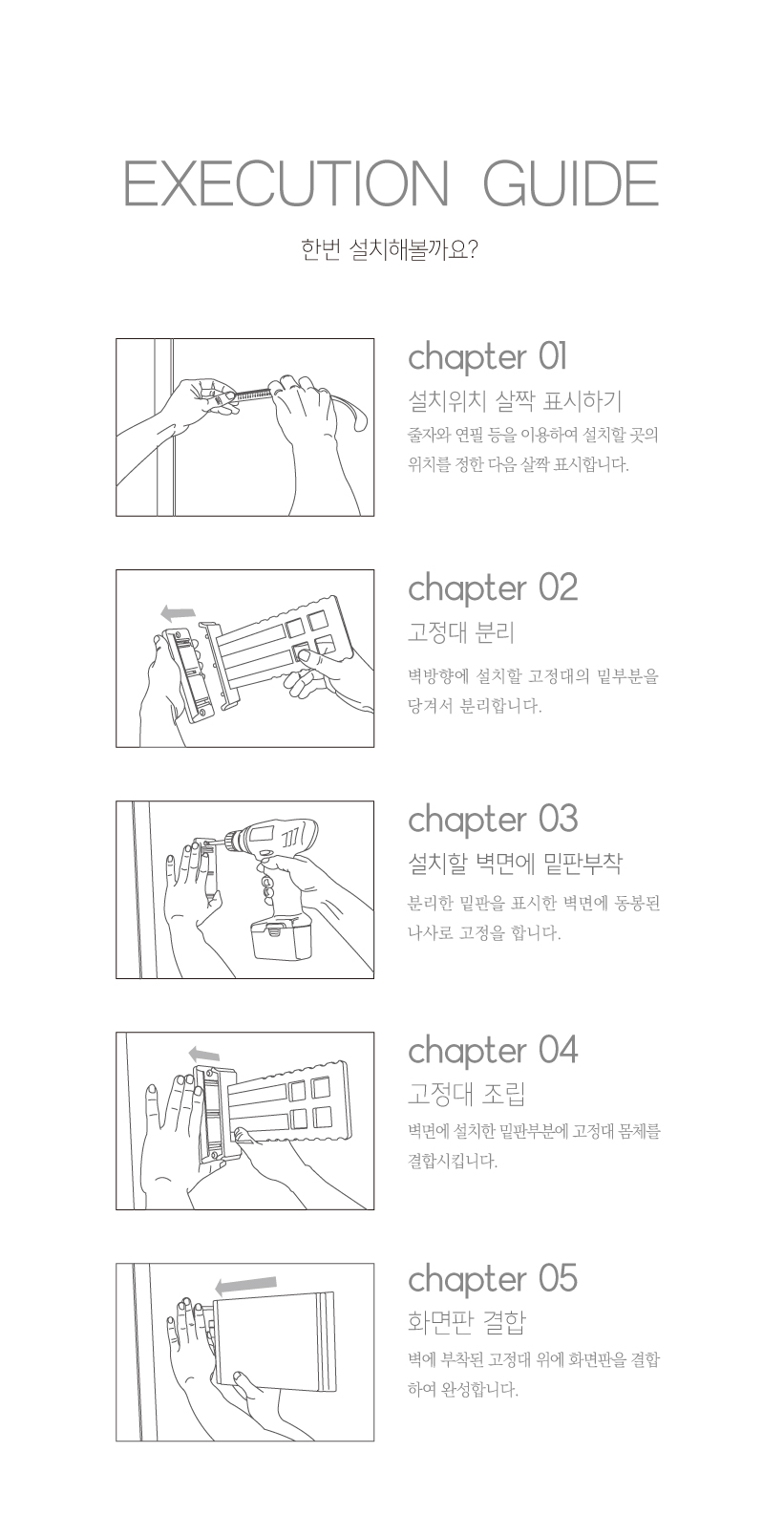 EXECUTION GUIDE

한번 설치해볼까요?

chapter 01

설치위치 살짝 표시하기

줄자와 연필 등을 이용하여 설치할 곳의 위치를 정한 다음 살짝 표시합니다.

chapter 02

고정대 분리

벽방향에 설치할 고정대의 밑부분을 당겨서 분리합니다.

chapter 03

설치할 벽면에 밑판부착

분리한 밑판을 표시한 벽면에 동봉된 나사로 고정을 합니다.

chapter 04

고정대 조립

벽면에 설치한 밑판부분에 고정대 몸체를 결합시킵니다.

chapter 05

화면판 결합

벽에 부착된 고정대 위에 화면판을 결합하여 완성합니다.