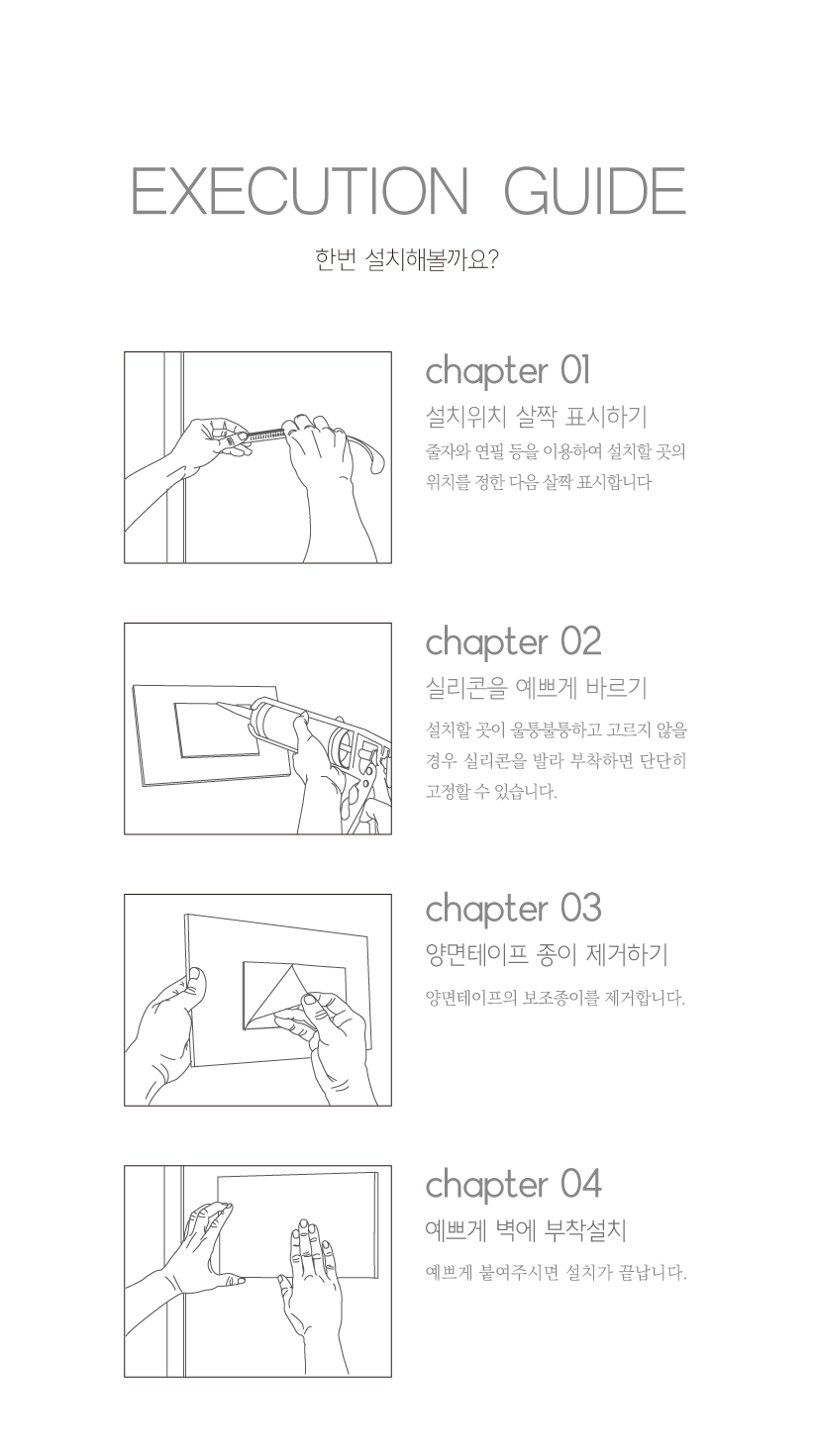 EXECUTION GUIDE

한번 설치해볼까요?

chapter 01

설치위치 살짝 표시하기

줄자와 연필 등을 이용하여 설치할 곳의 위치를 정한 다음 살짝 표시합니다

chapter 02

실리콘을 예쁘게 바르기

설치할 곳이 울퉁불퉁하고 고르지 않을 경우 실리콘을 발라 부착하면 단단히 고정할 수 있습니다.

chapter 03

양면테이프 종이 제거하기

양면테이프의 보조종이를 제거합니다.

chapter 04

예쁘게 벽에 부착설치

예쁘게 붙여주시면 설치가 끝납니다.