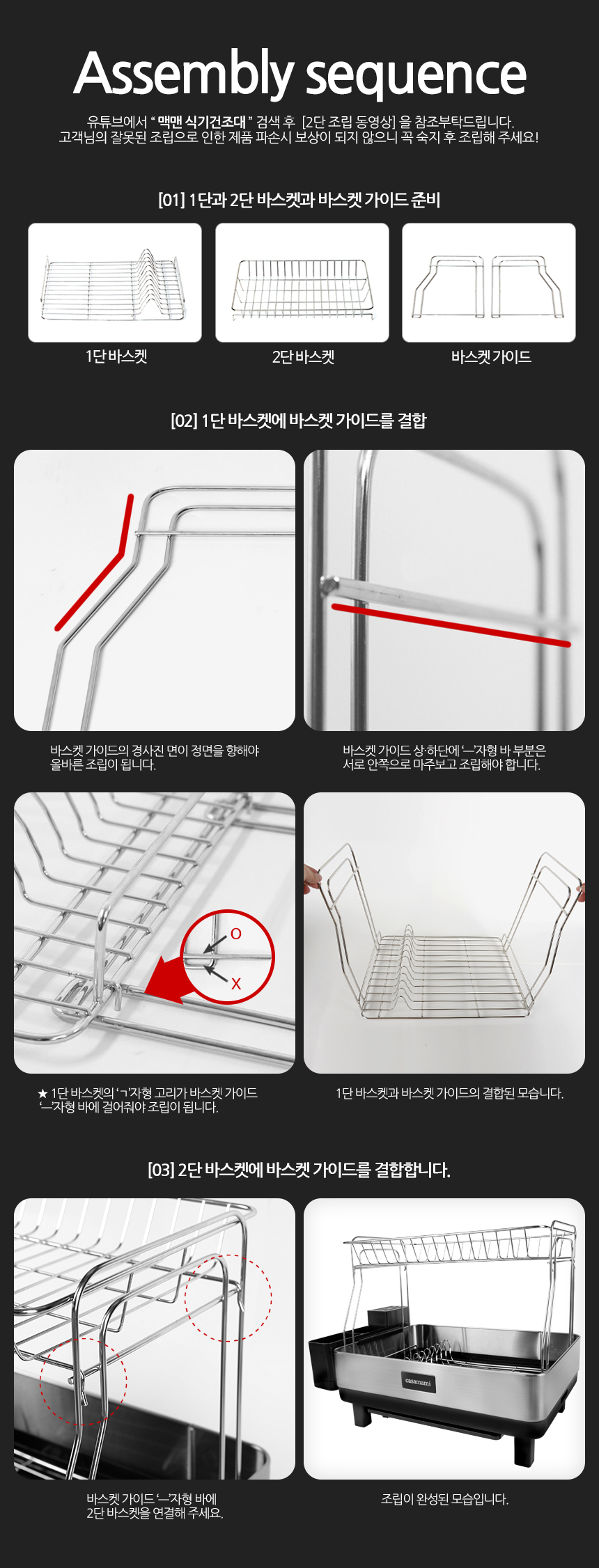 Assembly sequence

유튜브에서 " 맥맨 식기건조대 " 검색 후 [2단 조립 동영상] 을 참조부탁드립니다.
고객님의 잘못된 조립으로 인한 제품 파손시 보상이 되지 않으니 꼭 숙지 후 조립해 주세요!

[01] 1단과 2단 바스켓과 바스켓 가이드 준비

1단 바스켓

2단 바스켓

바스켓 가이드

[02] 1단 바스켓에 바스켓 가이드를 결합

바스켓 가이드의 경사진 면이 정면을 향해야 올바른 조립이 됩니다.

바스켓 가이드 상·하단에 'ㅡ'자형 바 부분은 서로 안쪽으로 마주보고 조립해야 합니다.

O

X

★ 1단 바스켓의 'ㄱ'자형 고리가 바스켓 가이드 'ㅡ'자형 바에 걸어줘야 조립이 됩니다.

1단 바스켓과 바스켓 가이드의 결합된 모습니다.

[03] 2단 바스켓에 바스켓 가이드를 결합합니다.

casamami

바스켓 가이드 'ㅡ'자형 바에 2단 바스켓을 연결해 주세요.

조립이 완성된 모습입니다.