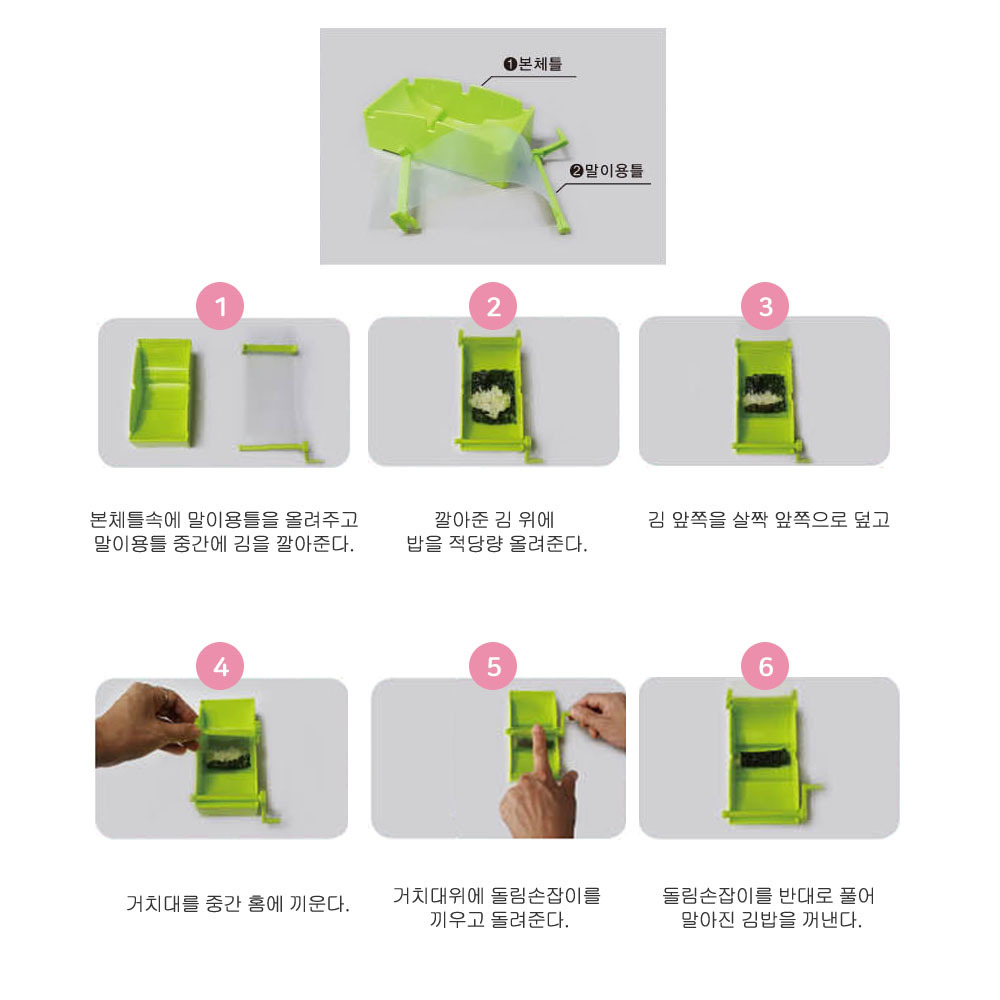 ❶본체틀

❷말이용틀

1

본체틀속에 말이용틀을 올려주고 말이용틀 중간에 김을 깔아준다.

2

깔아준 김 위에 밥을 적당량 올려준다.

3

김 앞쪽을 살짝 앞쪽으로 덮고

4

거치대를 중간 홈에 끼운다.

5

거치대위에 돌림손잡이를 끼우고 돌려준다.

6

돌림손잡이를 반대로 풀어 말아진 김밥을 꺼낸다.