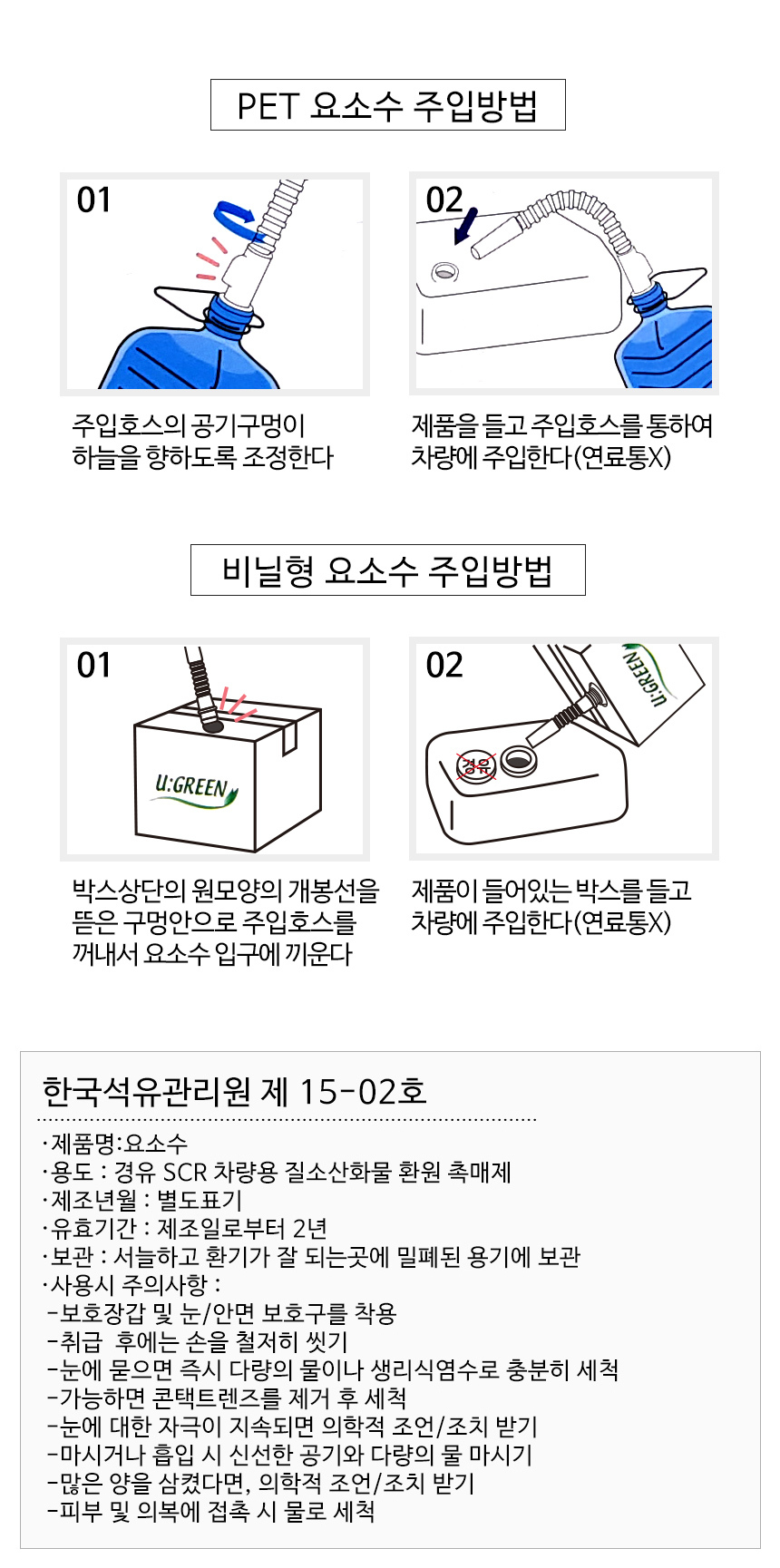 PET 요소수 주입방법

01

주입호스의 공기구멍이 하늘을 향하도록 조정한다

02

제품을 들고 주입호스를 통하여 차량에 주입한다(연료통X)

비닐형 요소수 주입방법

01

U:GREEN

박스상단의 원모양의 개봉선을 뜯은 구멍안으로 주입호스를 꺼내서 요소수 입구에 끼운다

02

U:GREEN

경유

제품이 들어있는 박스를 들고 차량에 주입한다(연료통X)

한국석유관리원 제 15-02호

·제품명:요소수
·용도 : 경유 SCR 차량용 질소산화물 환원 촉매제
·제조년월 : 별도표기
·유효기간 : 제조일로부터 2년
·보관 : 서늘하고 환기가 잘 되는곳에 밀폐된 용기에 보관
·사용시 주의사항 :
-보호장갑 및 눈/안면 보호구를 착용
-취급 후에는 손을 철저히 씻기
-눈에 묻으면 즉시 다량의 물이나 생리식염수로 충분히 세척
-가능하면 콘택트렌즈를 제거 후 세척
-눈에 대한 자극이 지속되면 의학적 조언/조치 받기
-마시거나 흡입 시 신선한 공기와 다량의 물 마시기
-많은 양을 삼켰다면, 의학적 조언/조치 받기
-피부 및 의복에 접촉 시 물로 세척