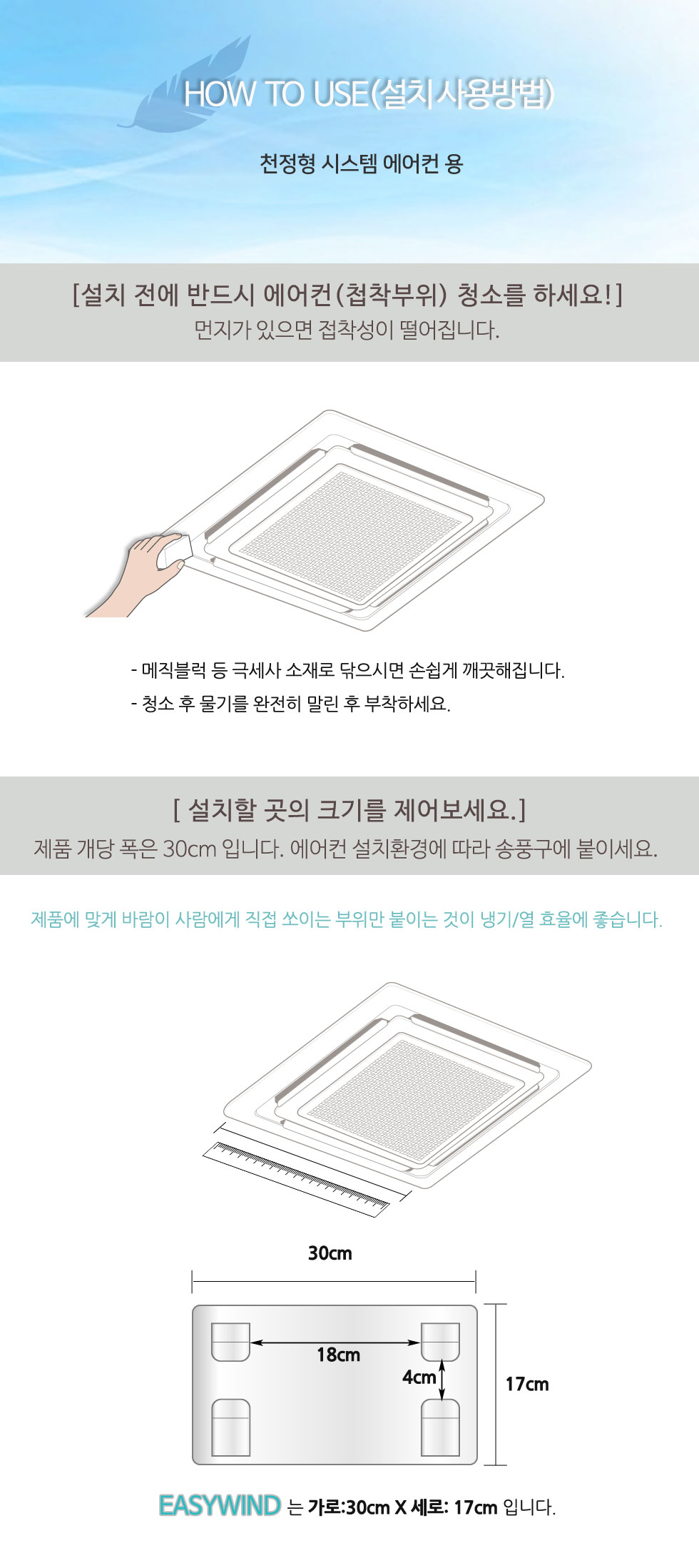 HOW TO USE(설치 사용방법)

천정형 시스템 에어컨 용

[설치 전에 반드시 에어컨(첩착부위) 청소를 하세요!]
먼지가 있으면 접착성이 떨어집니다.

- 메직블럭 등 극세사 소재로 닦으시면 손쉽게 깨끗해집니다.
- 청소 후 물기를 완전히 말린 후 부착하세요.

[ 설치할 곳의 크기를 제어보세요.]
제품 개당 폭은 30cm 입니다. 에어컨 설치환경에 따라 송풍구에 붙이세요.

제품에 맞게 바람이 사람에게 직접 쏘이는 부위만 붙이는 것이 냉기/열 효율에 좋습니다.

30cm

18cm

4cm

17cm

EASYWIND 는 가로:30cm X 세로: 17cm 입니다.