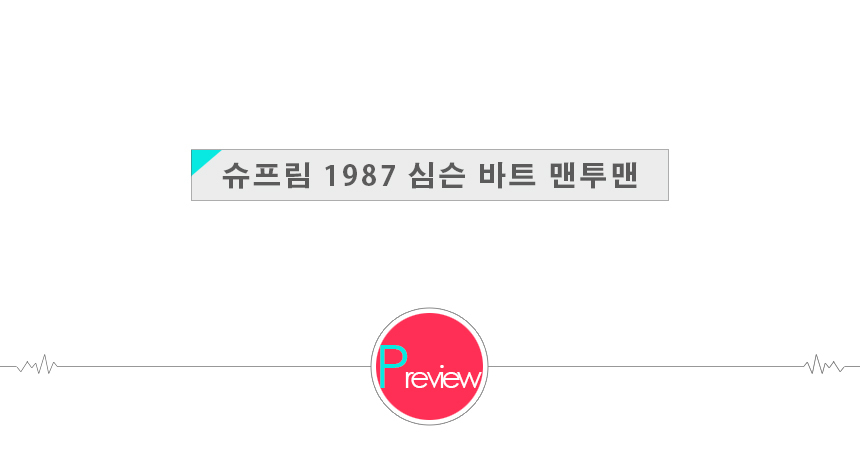 슈프림 1987 심슨 바트 맨투맨

Preview