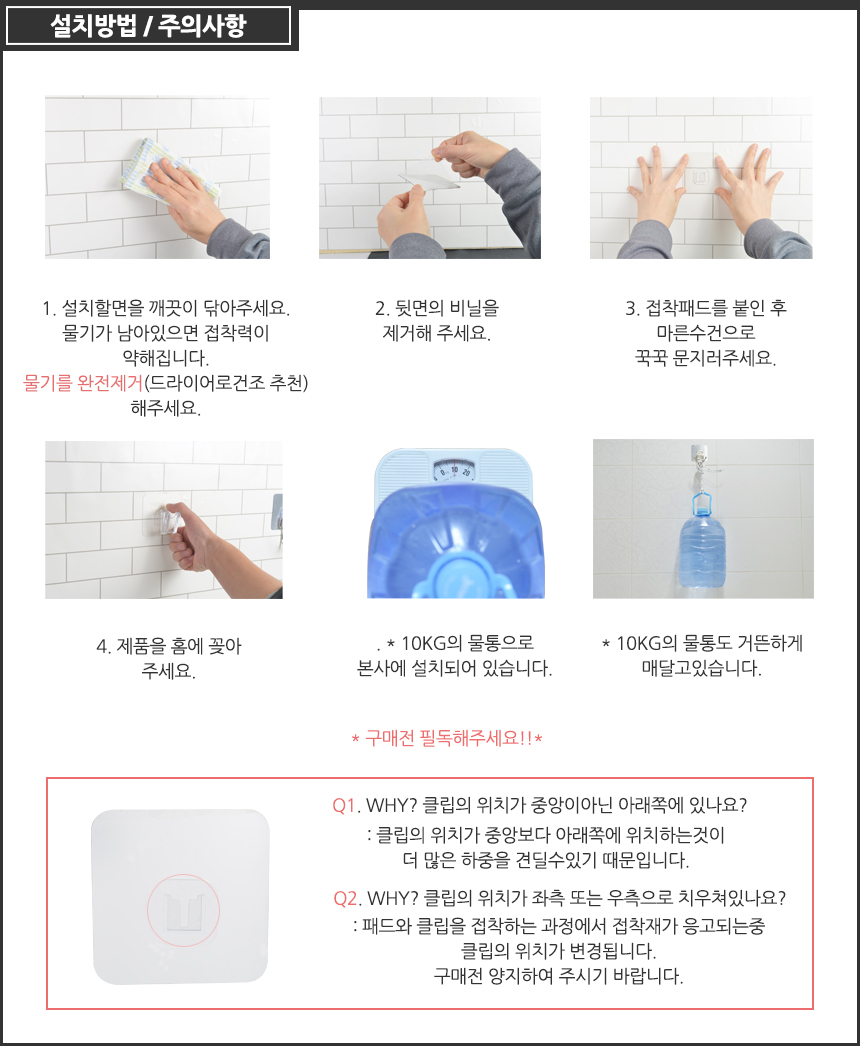 설치방법 / 주의사항

1. 설치할면을 깨끗이 닦아주세요. 물기가 남아있으면 접착력이 약해집니다. 물기를 완전제거(드라이어로건조 추천) 해주세요.

2. 뒷면의 비닐을 제거해 주세요.

3. 접착패드를 붙인 후 마른수건으로 꾹꾹 문지러주세요.

0 10 20

4. 제품을 홈에 꽂아 주세요.

. * 10KG의 물통으로 본사에 설치되어 있습니다.

* 10KG의 물통도 거뜬하게 매달고있습니다.

* 구매전 필독해주세요!!*

Q1. WHY? 클립의 위치가 중앙이아닌 아래쪽에 있나요?
: 클립의 위치가 중앙보다 아래쪽에 위치하는것이 더 많은 하중을 견딜수있기 때문입니다.

Q2. WHY? 클립의 위치가 좌측 또는 우측으로 치우쳐있나요?
: 패드와 클립을 접착하는 과정에서 접착재가 응고되는중 클립의 위치가 변경됩니다. 구매전 양지하여 주시기 바랍니다.