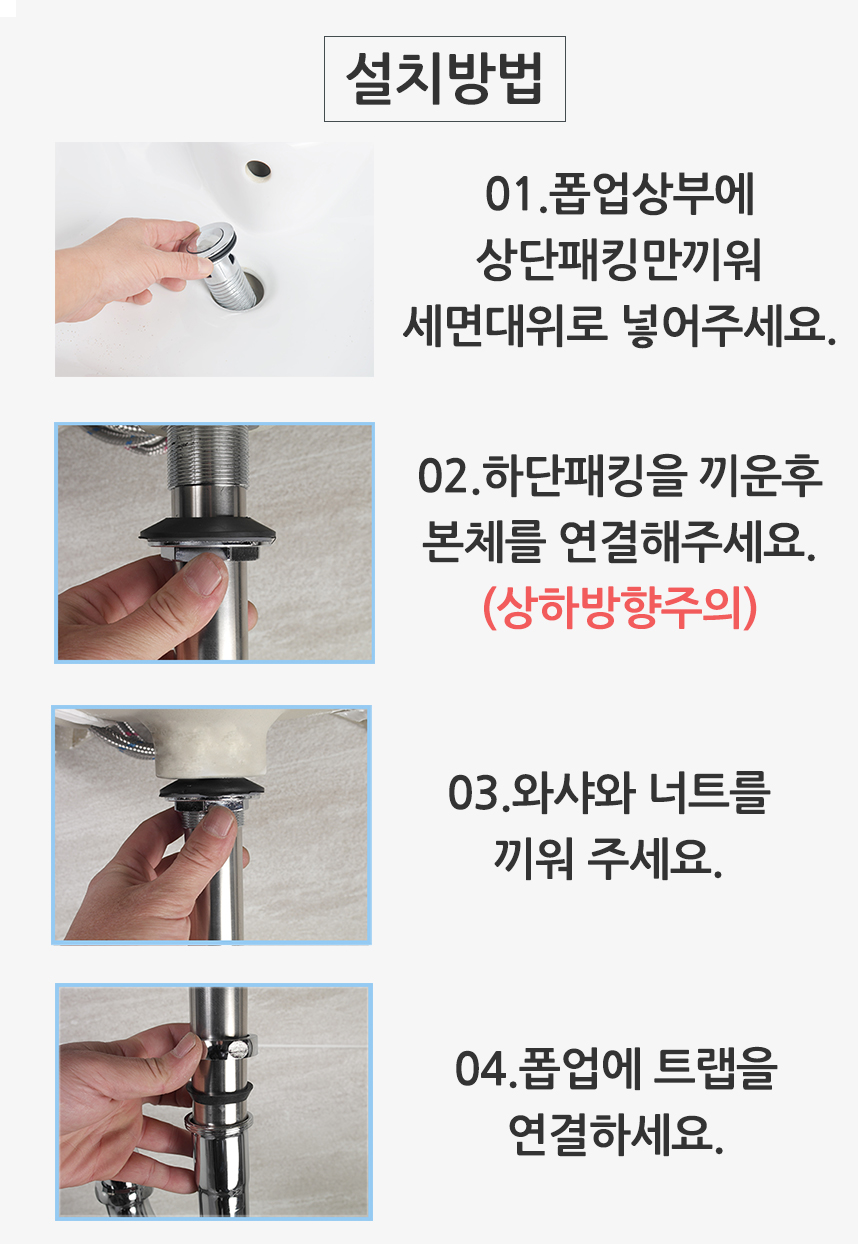 설치방법

01.폽업상부에 상단패킹만끼워 세면대위로 넣어주세요.

02.하단패킹을 끼운후 본체를 연결해주세요. (상하방향주의)

03.와샤와 너트를 끼워 주세요.

04.폽업에 트랩을 연결하세요.