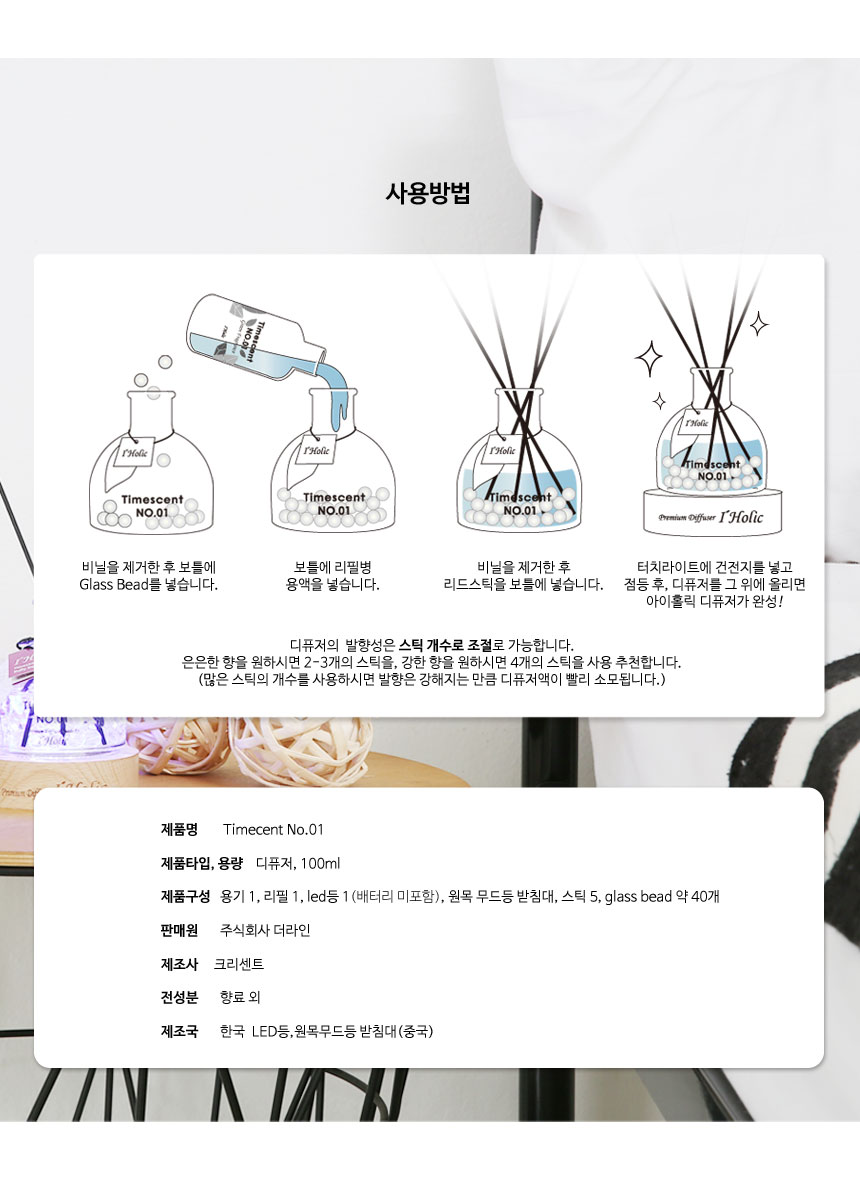 사용방법

I'Holic
Timescent
NO.01

Timescent
NO.01

I'Holic
Timescent
NO.01

I'Holic
Timescent
NO.01

I'Holic
Timescent
NO.01

Premium Diffuser I'Holic

비닐을 제거한 후 보틀에 Glass Bead를 넣습니다.

보틀에 리필병 용액을 넣습니다.

비닐을 제거한 후 리드스틱을 보틀에 넣습니다.

터치라이트에 건전지를 넣고 점등 후, 디퓨저를 그 위에 올리면 아이홀릭 디퓨저가 완성!

디퓨저의 발향성은 스틱 개수로 조절로 가능합니다.
은은한 향을 원하시면 2-3개의 스틱을, 강한 향을 원하시면 4개의 스틱을 사용 추천합니다.
(많은 스틱의 개수를 사용하시면 발향은 강해지는 만큼 디퓨저액이 빨리 소모됩니다.)

제품명 Timecent No.01

제품타입, 용량 디퓨저, 100ml

제품구성 용기 1, 리필 1, led등 1 (배터리 미포함), 원목 무드등 받침대, 스틱 5, glass bead 약 40개

판매원 주식회사 더라인

제조사 크리센트

전성분 향료 외

제조국 한국 LED등,원목무드등 받침대(중국)