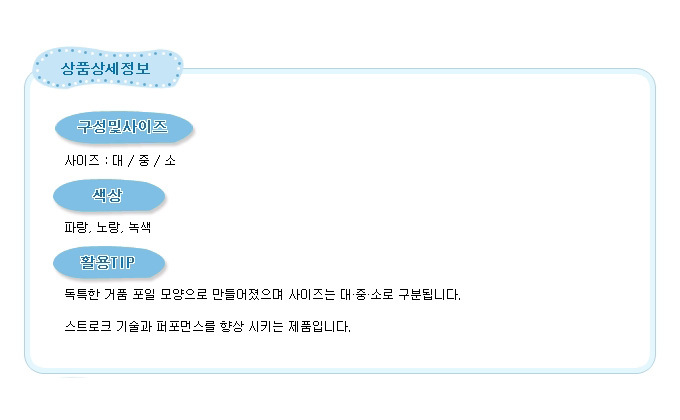 상품상세정보

구성및사이즈

사이즈 : 대 / 중 / 소

색상

파랑, 노랑, 녹색

활용TIP

독특한 거품 포일 모양으로 만들어졌으며 사이즈는 대·중·소로 구분됩니다.

스트로크 기술과 퍼포먼스를 향상 시키는 제품입니다.