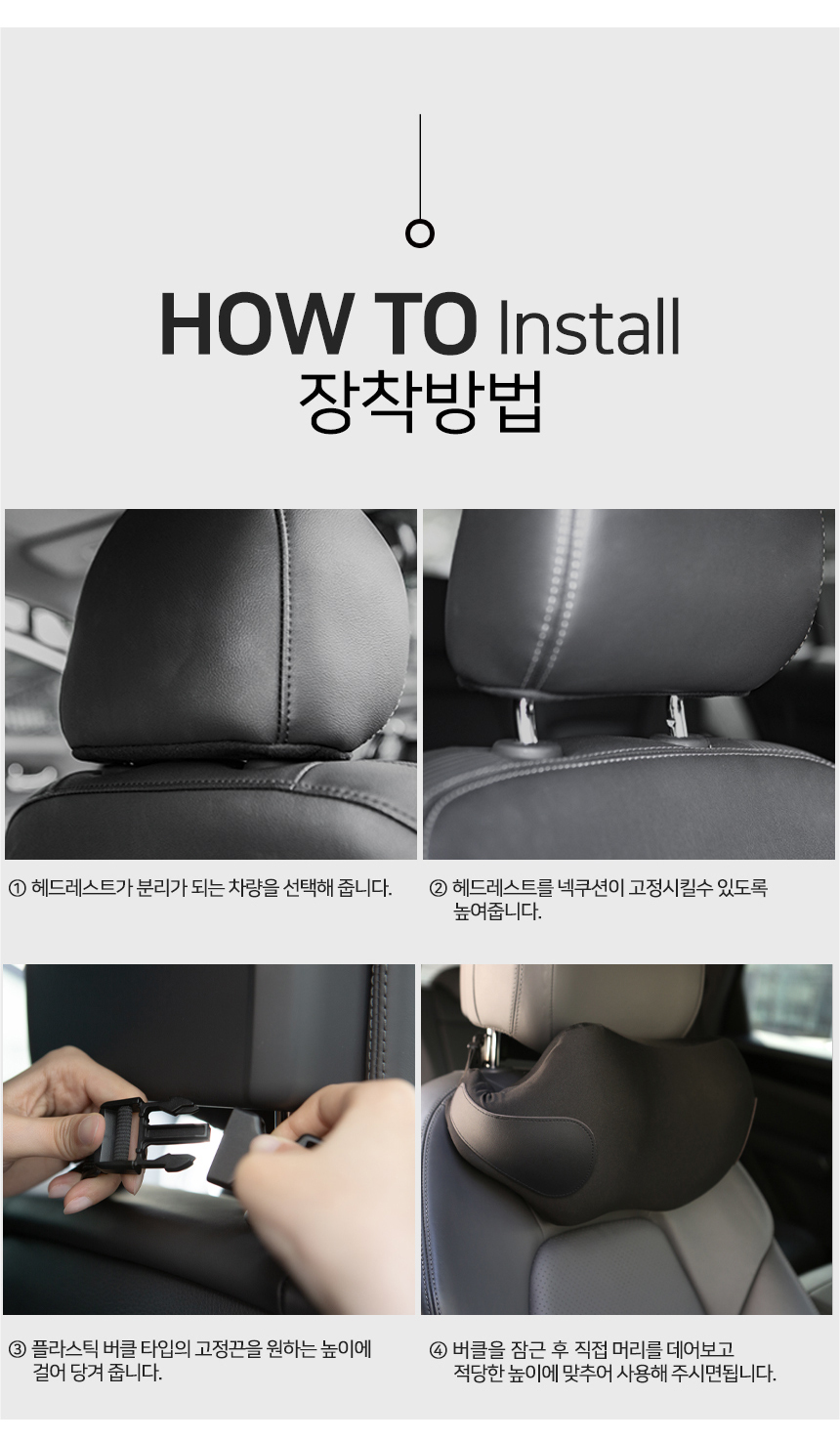 HOW TO Install
장착방법

① 헤드레스트가 분리가 되는 차량을 선택해 줍니다.

② 헤드레스트를 넥쿠션이 고정시킬수 있도록 높여줍니다.

③ 플라스틱 버클 타입의 고정끈을 원하는 높이에 걸어 당겨 줍니다.

④ 버클을 잠근 후 직접 머리를 데어보고 적당한 높이에 맞추어 사용해 주시면됩니다.